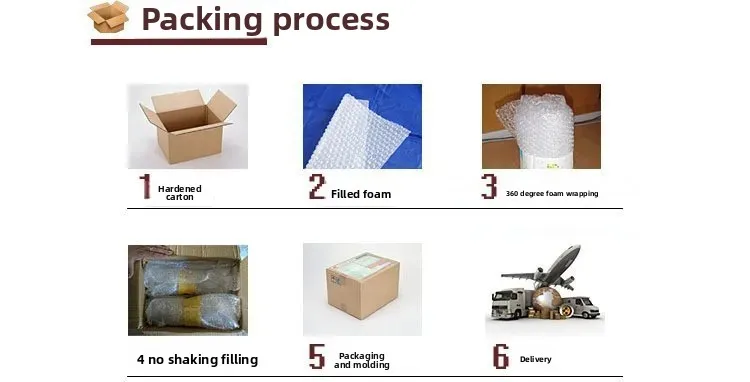 Packing process

1 Hardened carton

2 Filled foam

3 360 degree foam wrapping

4 no shaking filling

5 Packaging and molding

6 Delivery