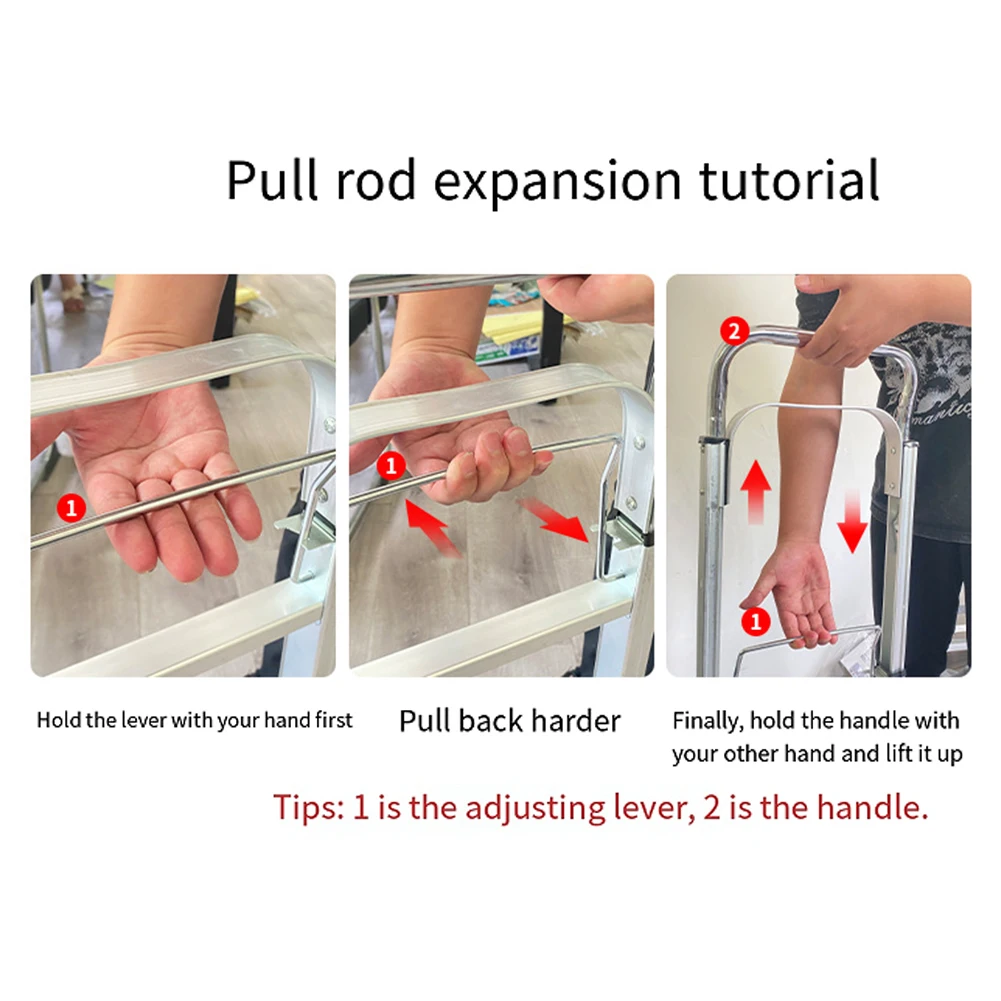 Pull rod expansion tutorial

1

1

2

1

Hold the lever with your hand first

Pull back harder

Finally, hold the handle with your other hand and lift it up

Tips: 1 is the adjusting lever, 2 is the handle.