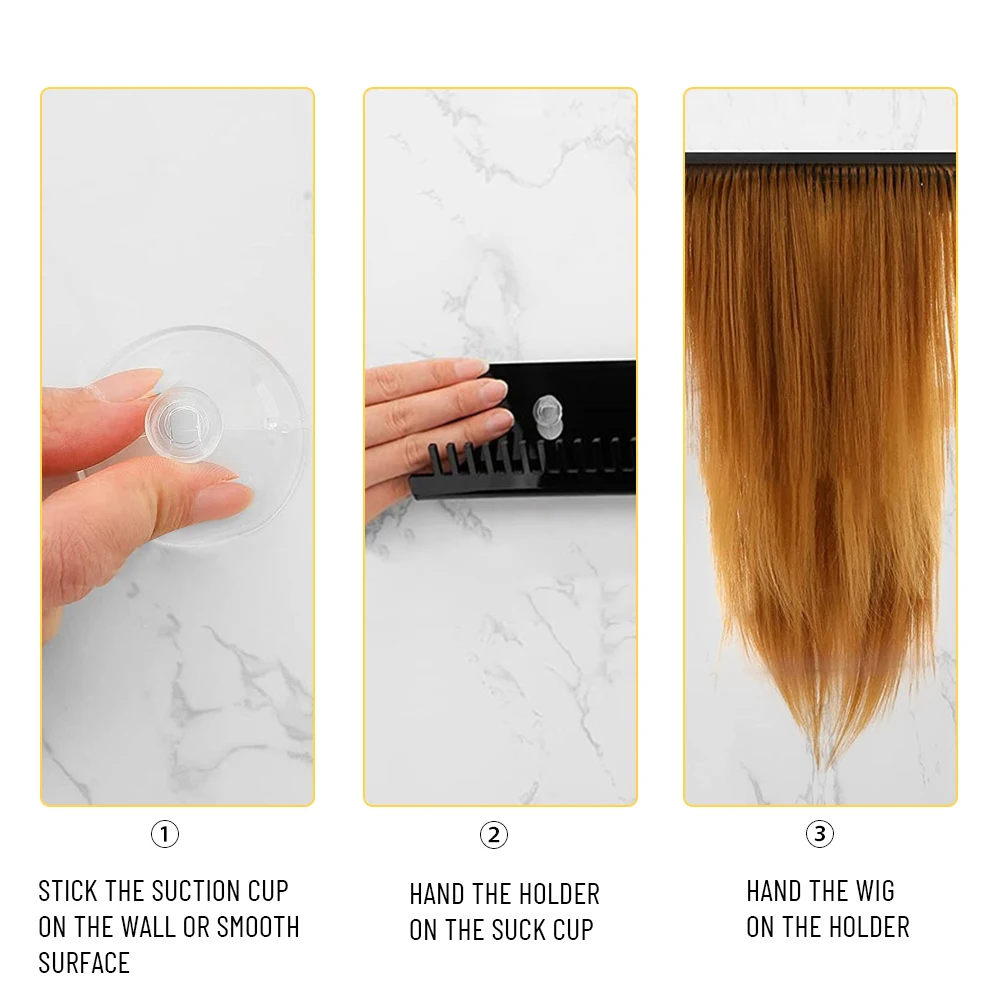 ①

STICK THE SUCTION CUP ON THE WALL OR SMOOTH SURFACE

②

HAND THE HOLDER ON THE SUCK CUP

③

HAND THE WIG ON THE HOLDER