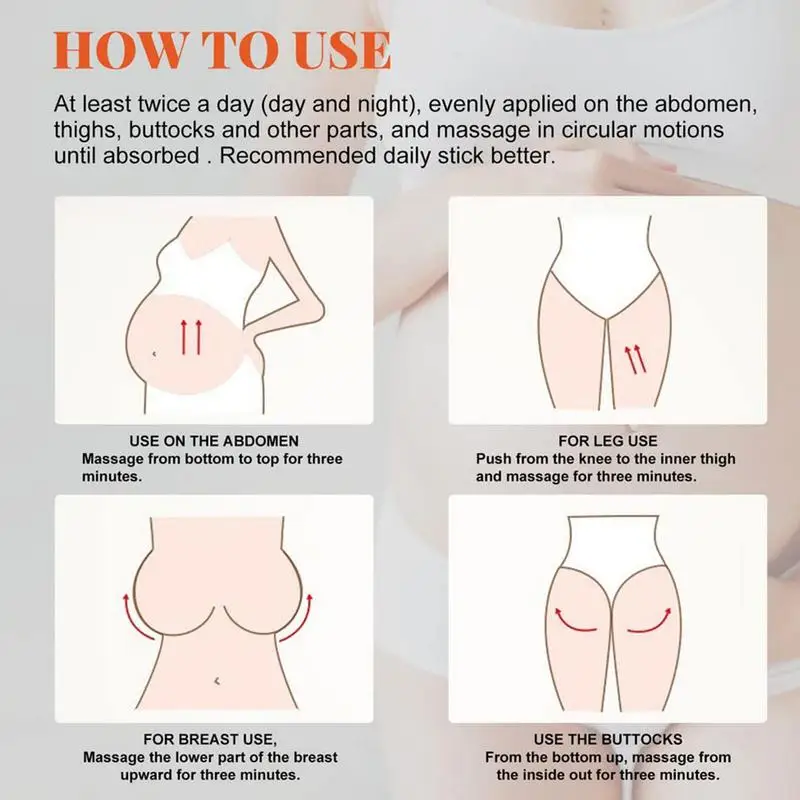 HOW TO USE

At least twice a day (day and night), evenly applied on the abdomen, thighs, buttocks and other parts, and massage in circular motions until absorbed . Recommended daily stick better.

USE ON THE ABDOMEN
Massage from bottom to top for three minutes.

FOR LEG USE
Push from the knee to the inner thigh and massage for three minutes.

FOR BREAST USE,
Massage the lower part of the breast upward for three minutes.

USE THE BUTTOCKS
From the bottom up, massage from the inside out for three minutes.