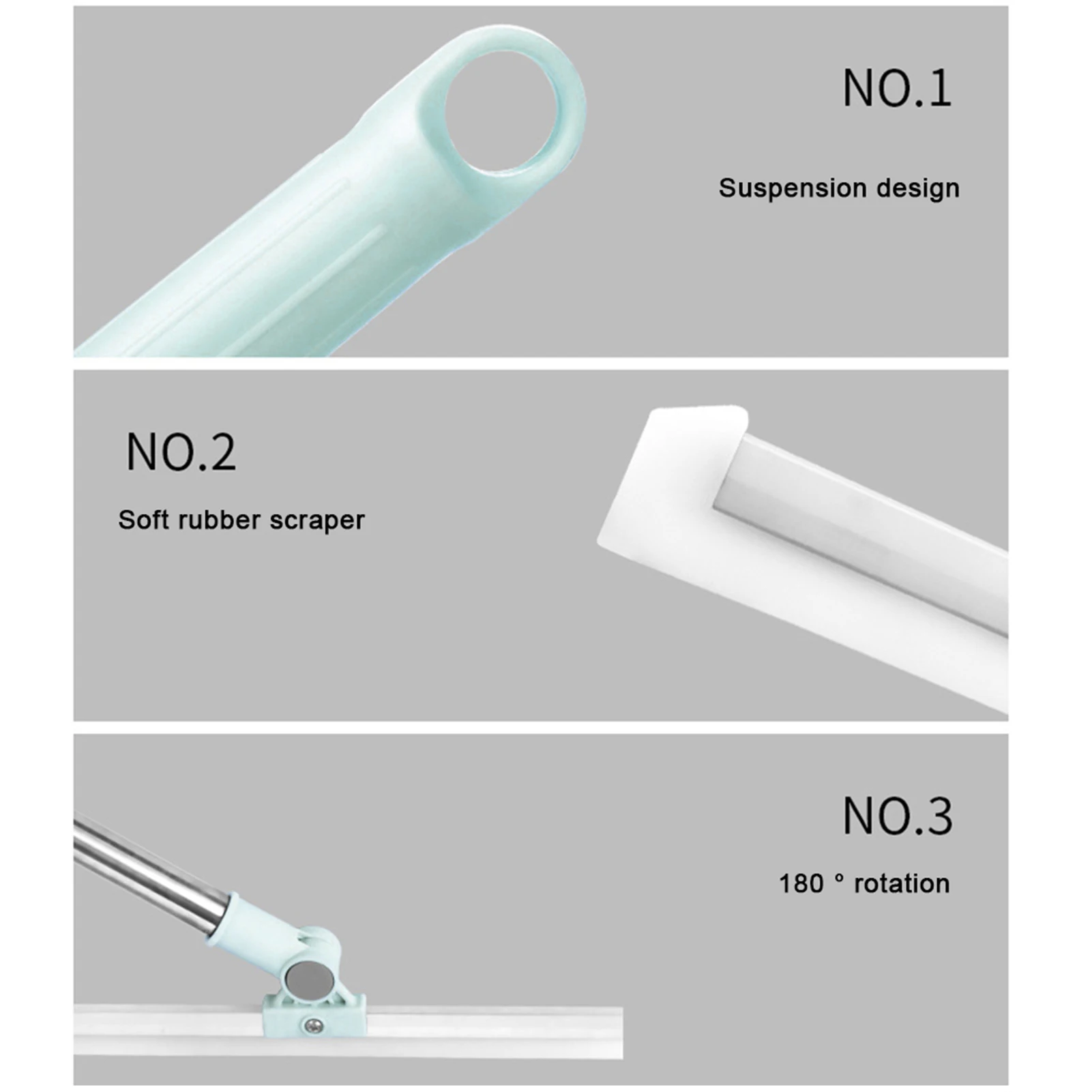 NO.1

Suspension design

NO.2

Soft rubber scraper

NO.3

180 ° rotation