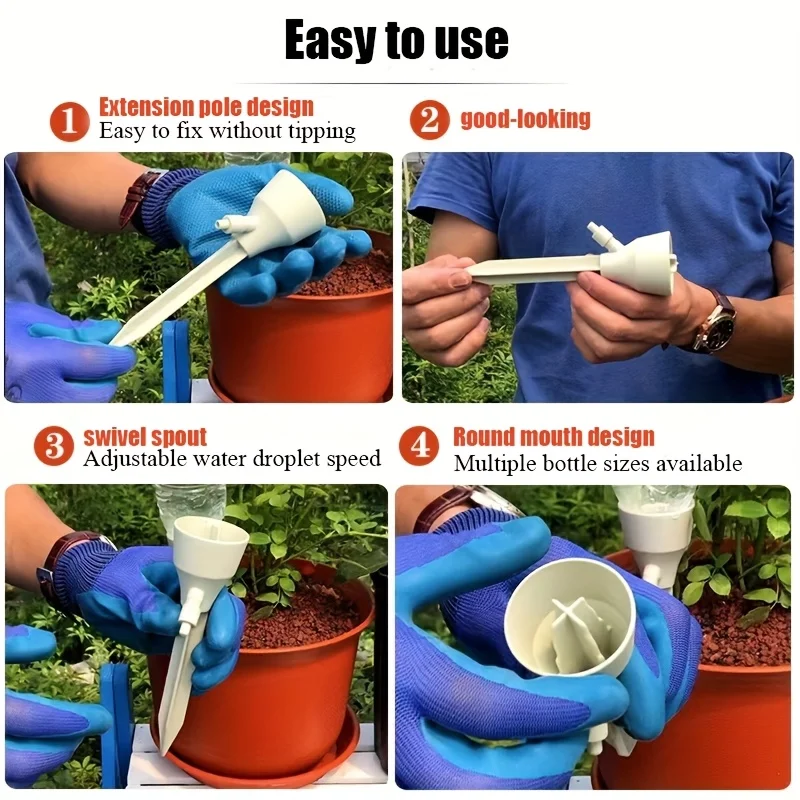 Easy to use

1 Extension pole design
Easy to fix without tipping

2 good-looking

3 swivel spout
Adjustable water droplet speed

4 Round mouth design
Multiple bottle sizes available