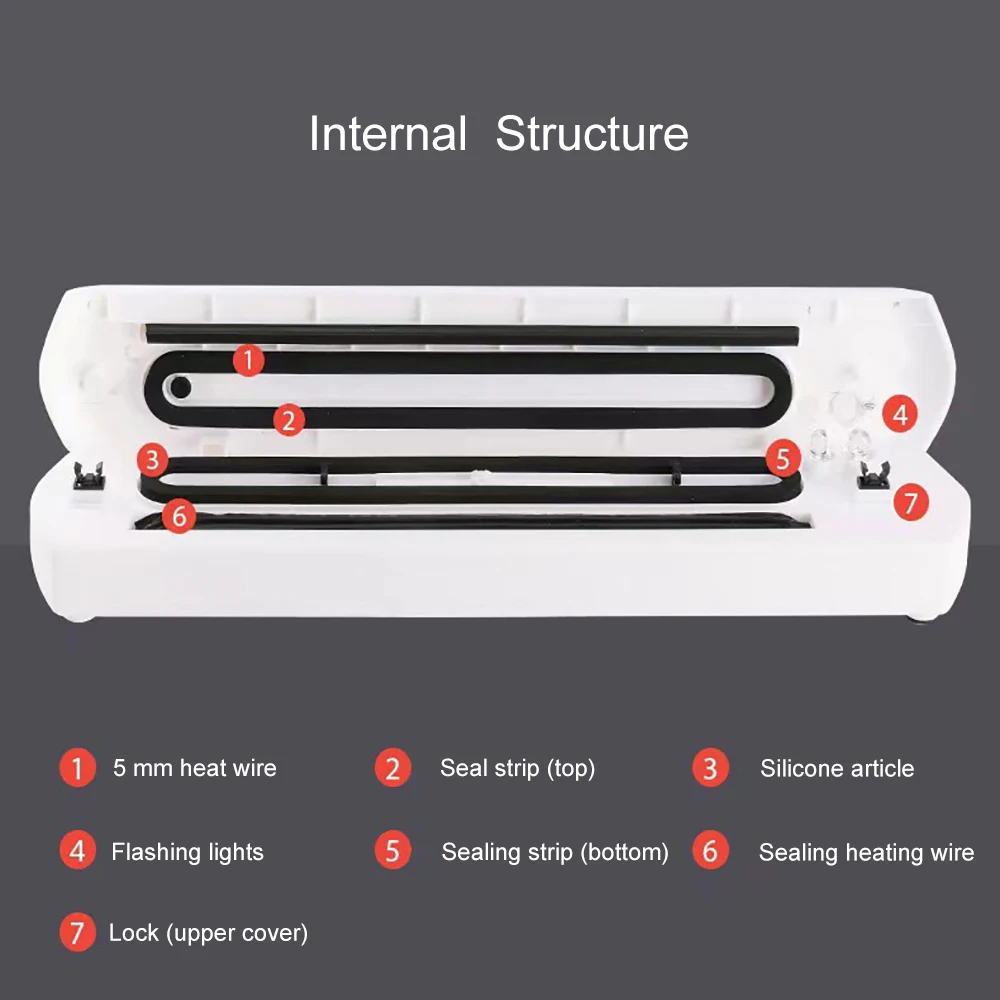 Internal Structure

1
2
3
4
5
6
7

1 5 mm heat wire
2 Seal strip (top)
3 Silicone article
4 Flashing lights
5 Sealing strip (bottom)
6 Sealing heating wire
7 Lock (upper cover)