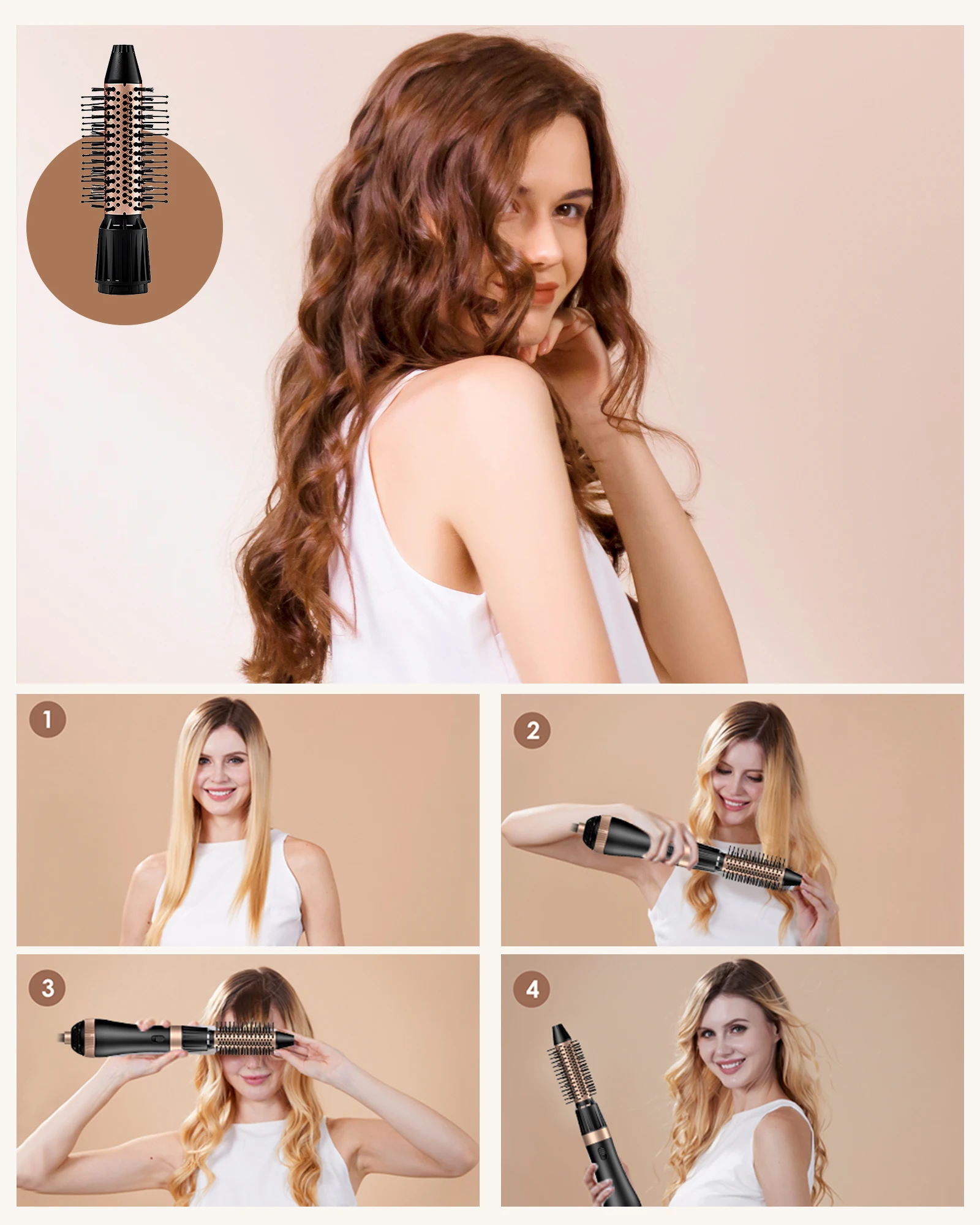 1

2

3

4