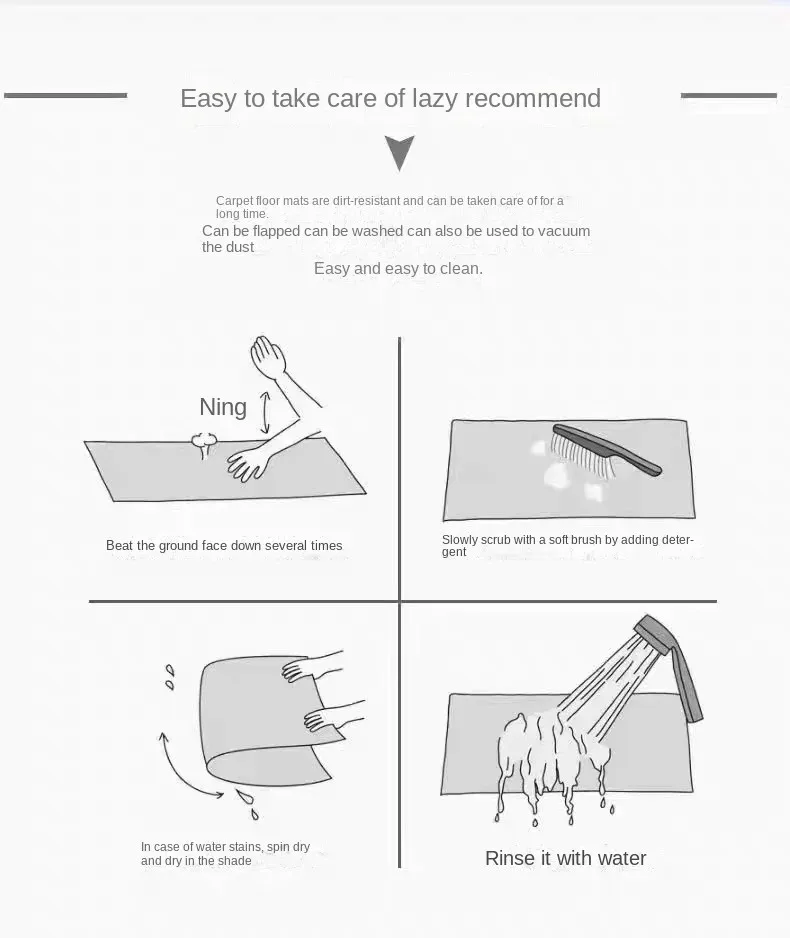 Easy to take care of lazy recommend

Carpet floor mats are dirt-resistant and can be taken care of for a long time.
Can be flapped can be washed can also be used to vacuum the dust
Easy and easy to clean.

Ning

Beat the ground face down several times

Slowly scrub with a soft brush by adding detergent

In case of water stains, spin dry and dry in the shade

Rinse it with water