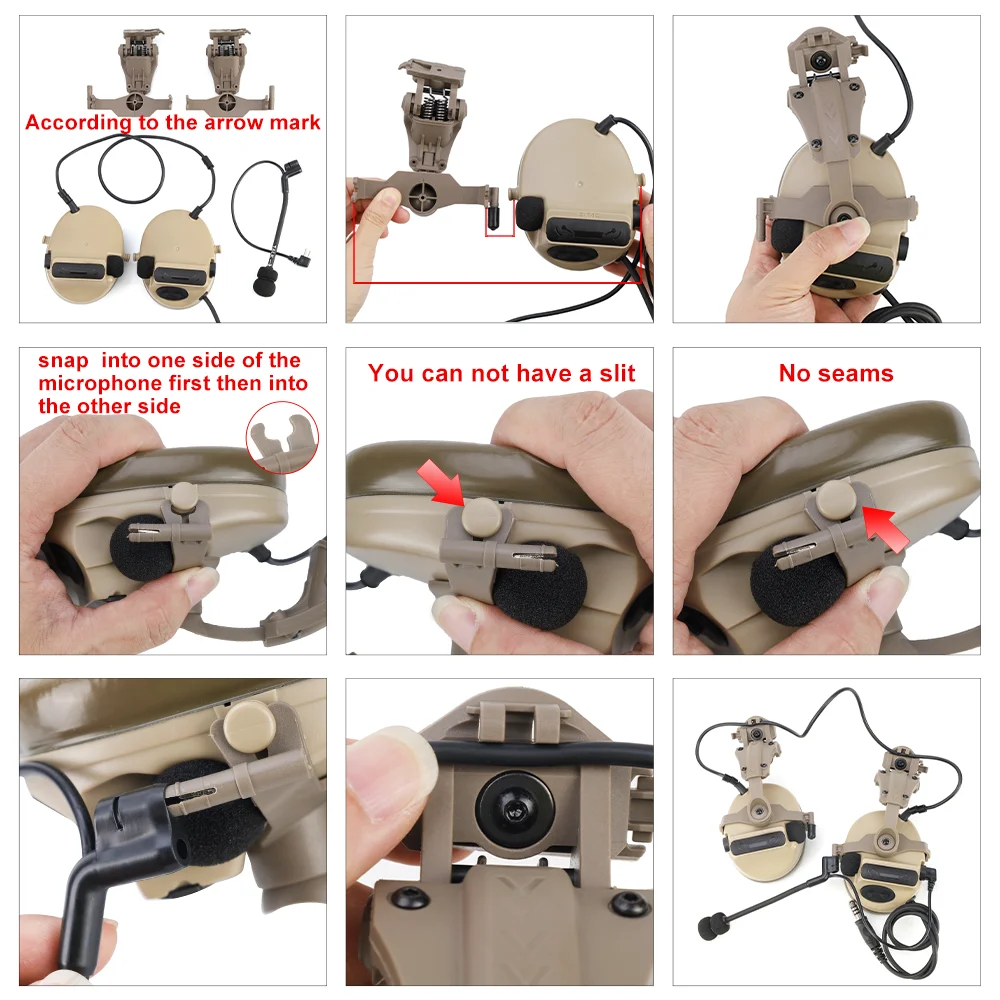 According to the arrow mark

snap into one side of the microphone first then into the other side

You can not have a slit

No seams