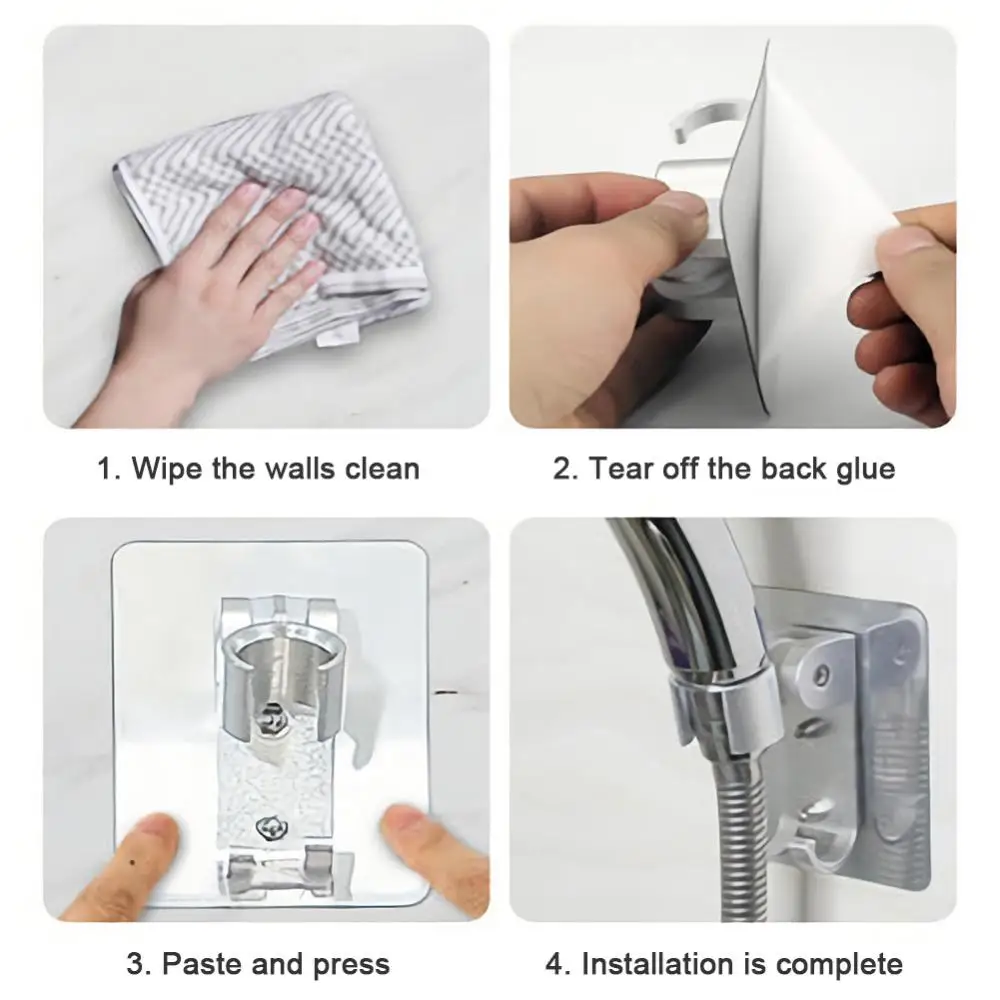 1. Wipe the walls clean

2. Tear off the back glue

3. Paste and press

4. Installation is complete