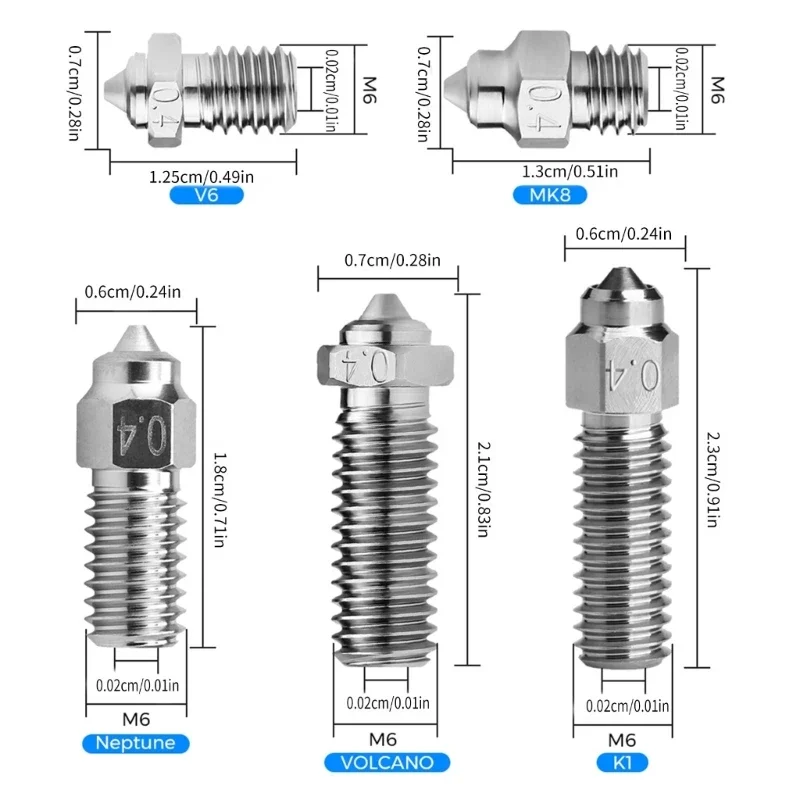 0.7cm/0.28in
0.4
0.02cm/0.01in
M6
1.25cm/0.49in
V6

0.7cm/0.28in
0.4
0.02cm/0.01in
M6
1.3cm/0.51in
MK8

0.6cm/0.24in
0.4
1.8cm/0.71in
0.02cm/0.01in
M6
Neptune

0.7cm/0.28in
0.4
2.1cm/0.83in
0.02cm/0.01in
M6
VOLCANO

0.6cm/0.24in
0.4
2.3cm/0.91in
0.02cm/0.01in
M6
K1