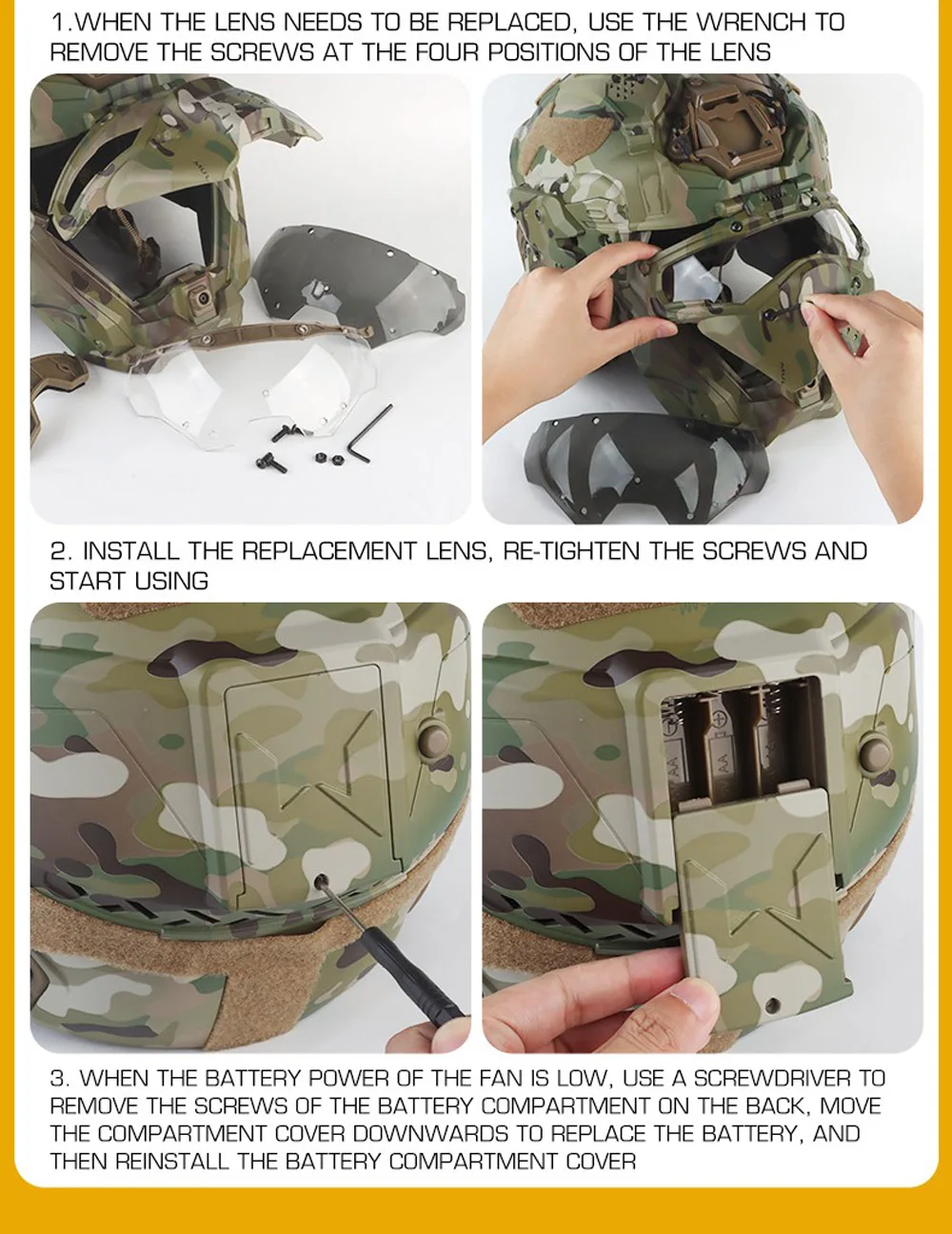 1.WHEN THE LENS NEEDS TO BE REPLACED, USE THE WRENCH TO REMOVE THE SCREWS AT THE FOUR POSITIONS OF THE LENS

2. INSTALL THE REPLACEMENT LENS, RE-TIGHTEN THE SCREWS AND START USING

AA

AA

3. WHEN THE BATTERY POWER OF THE FAN IS LOW, USE A SCREWDRIVER TO REMOVE THE SCREWS OF THE BATTERY COMPARTMENT ON THE BACK, MOVE THE COMPARTMENT COVER DOWNWARDS TO REPLACE THE BATTERY, AND THEN REINSTALL THE BATTERY COMPARTMENT COVER