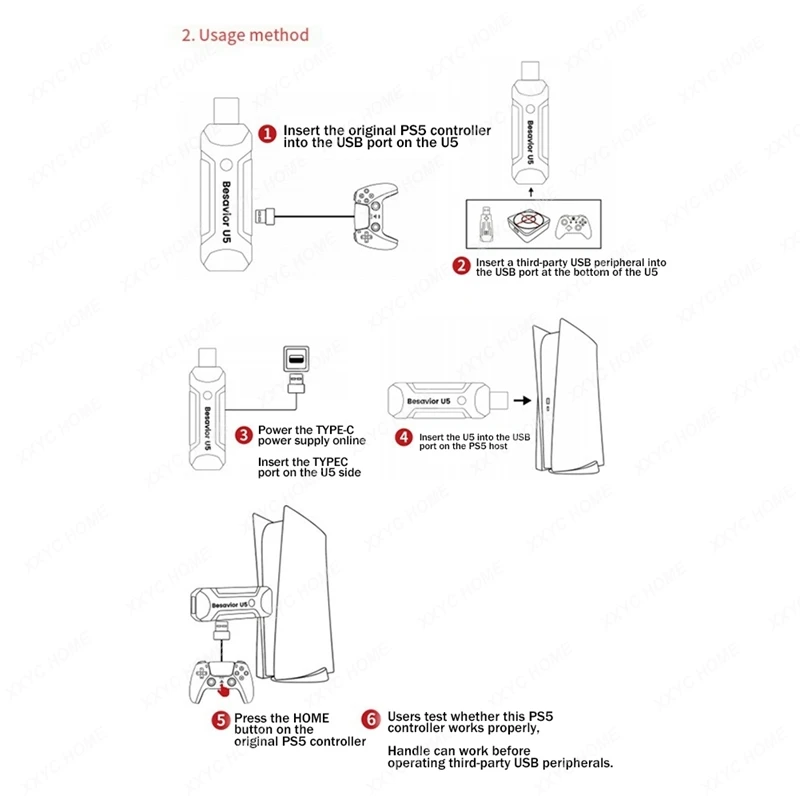 2. Usage method

Besavior U5

1 Insert the original PS5 controller into the USB port on the U5

Besavior U5

2 Insert a third-party USB peripheral into the USB port at the bottom of the U5

Besavior U5

3 Power the TYPE-C power supply online

Insert the TYPEC port on the U5 side

Besavior U5

4 Insert the U5 into the USB port on the PS5 host

Besavior U5

5 Press the HOME button on the original PS5 controller

6 Users test whether this PS5 controller works properly,

Handle can work before operating third-party USB peripherals.

XXYC HOME