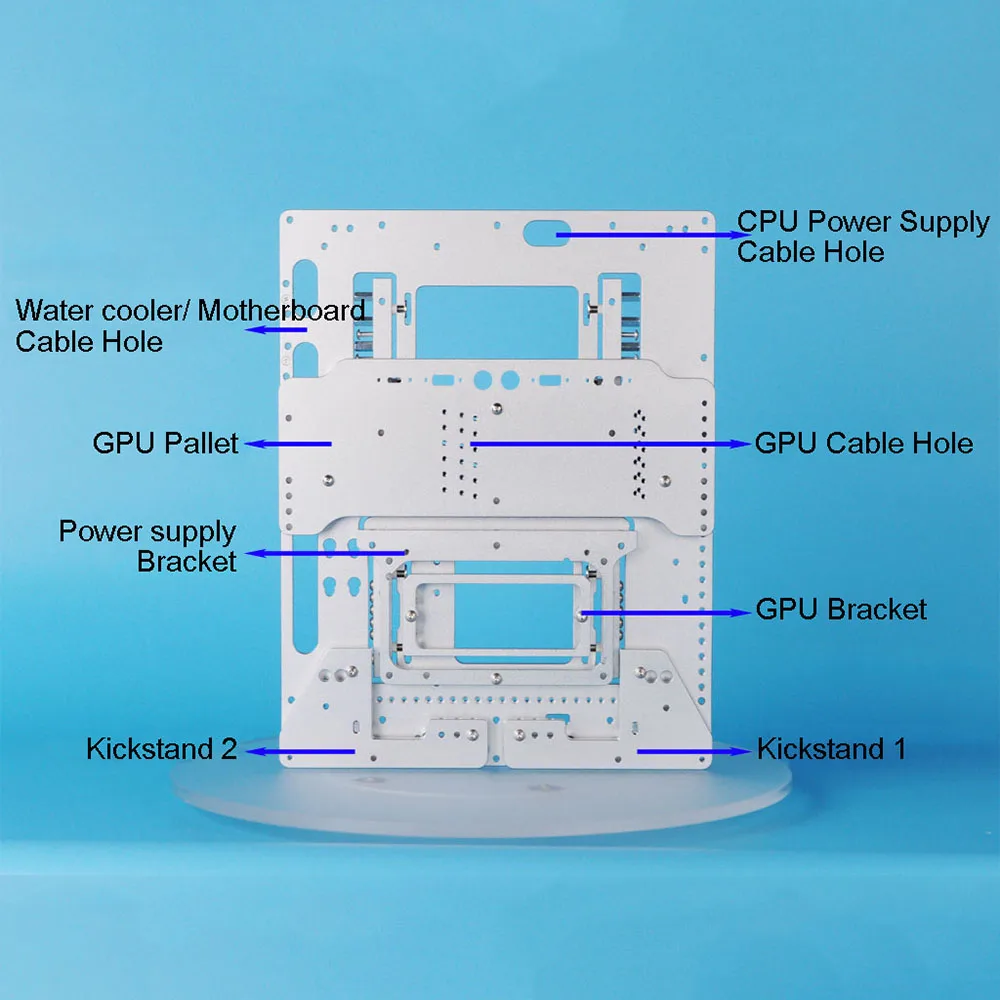 CPU Power Supply Cable Hole

Water cooler/ Motherboard Cable Hole

GPU Pallet

GPU Cable Hole

Power supply Bracket

GPU Bracket

Kickstand 2

Kickstand 1