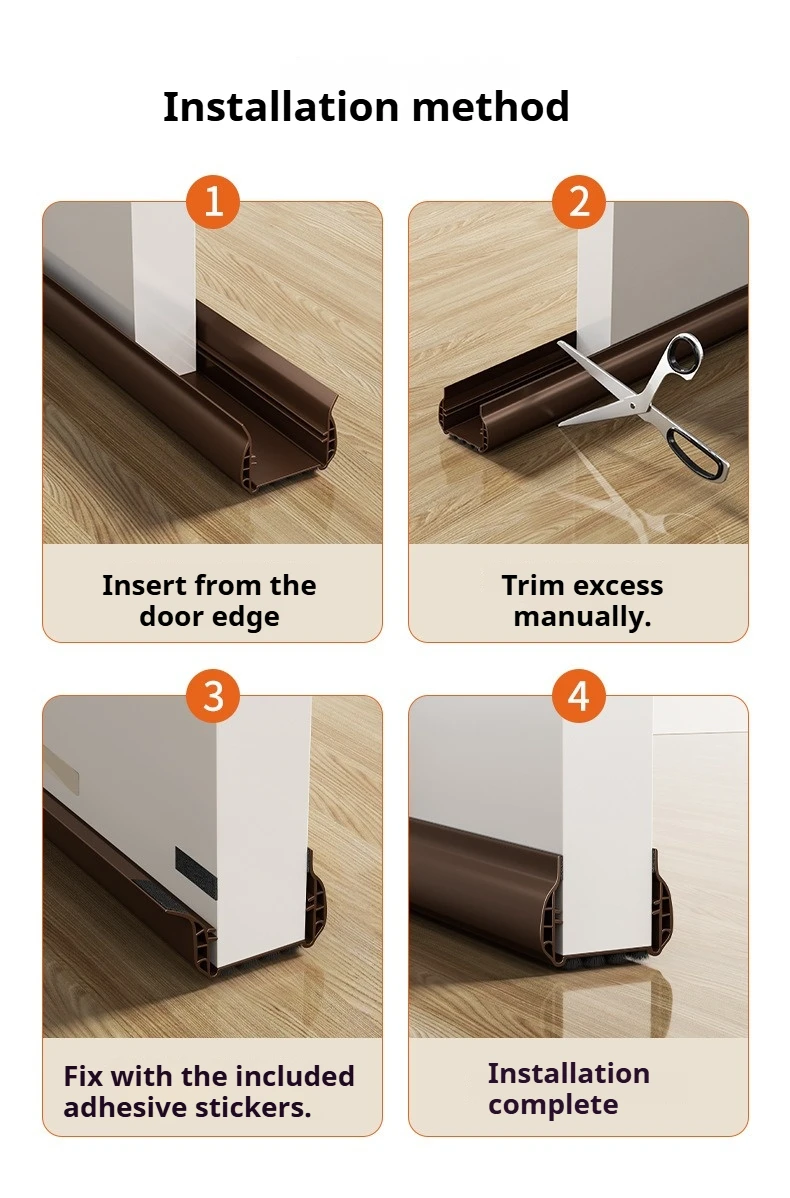 Installation method

1

Insert from the door edge

2

Trim excess manually.

3

Fix with the included adhesive stickers.

4

Installation complete