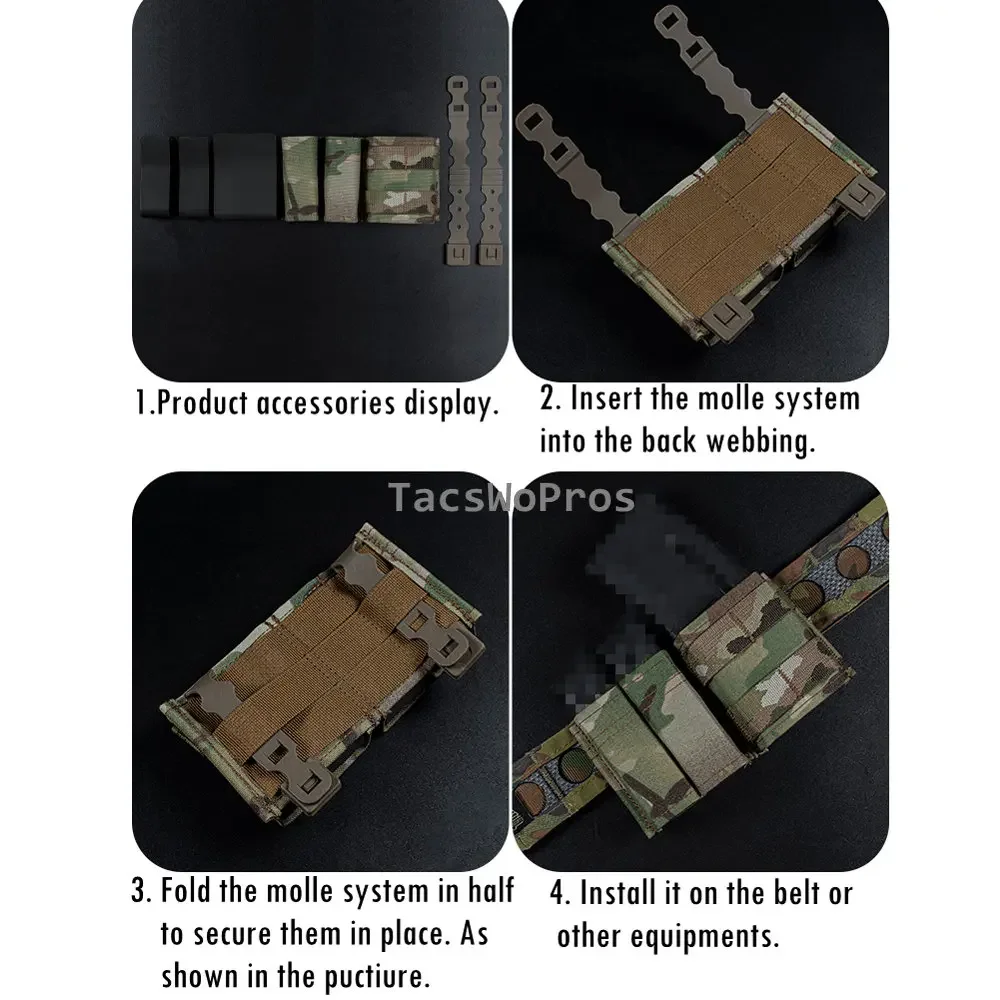 1.Product accessories display.

2. Insert the molle system into the back webbing.

TacsWoPros

3. Fold the molle system in half to secure them in place. As shown in the puctiure.

4. Install it on the belt or other equipments.