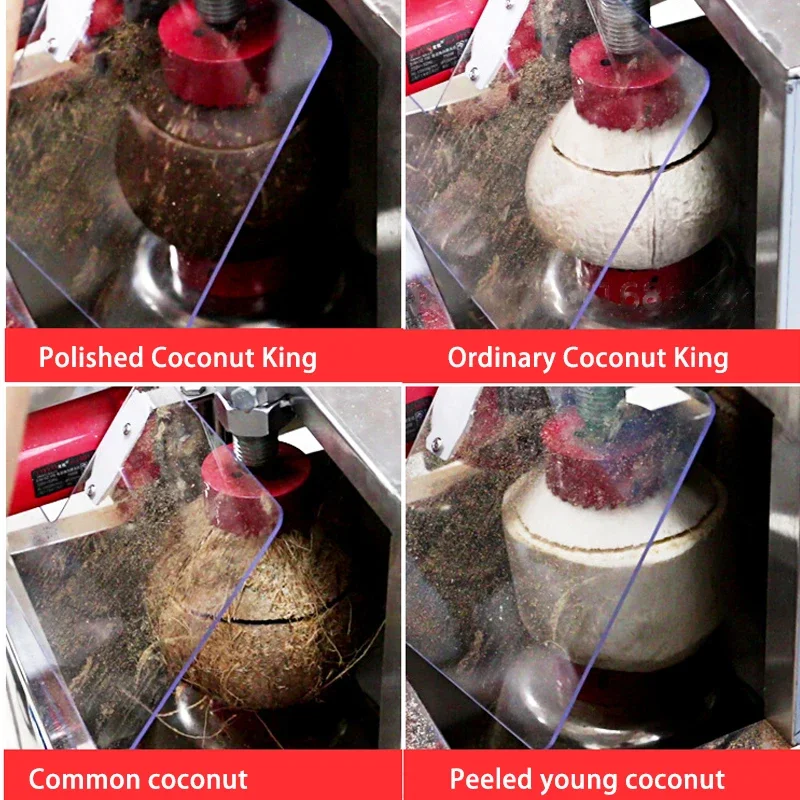 Polished Coconut King

Ordinary Coconut King

Common coconut

Peeled young coconut