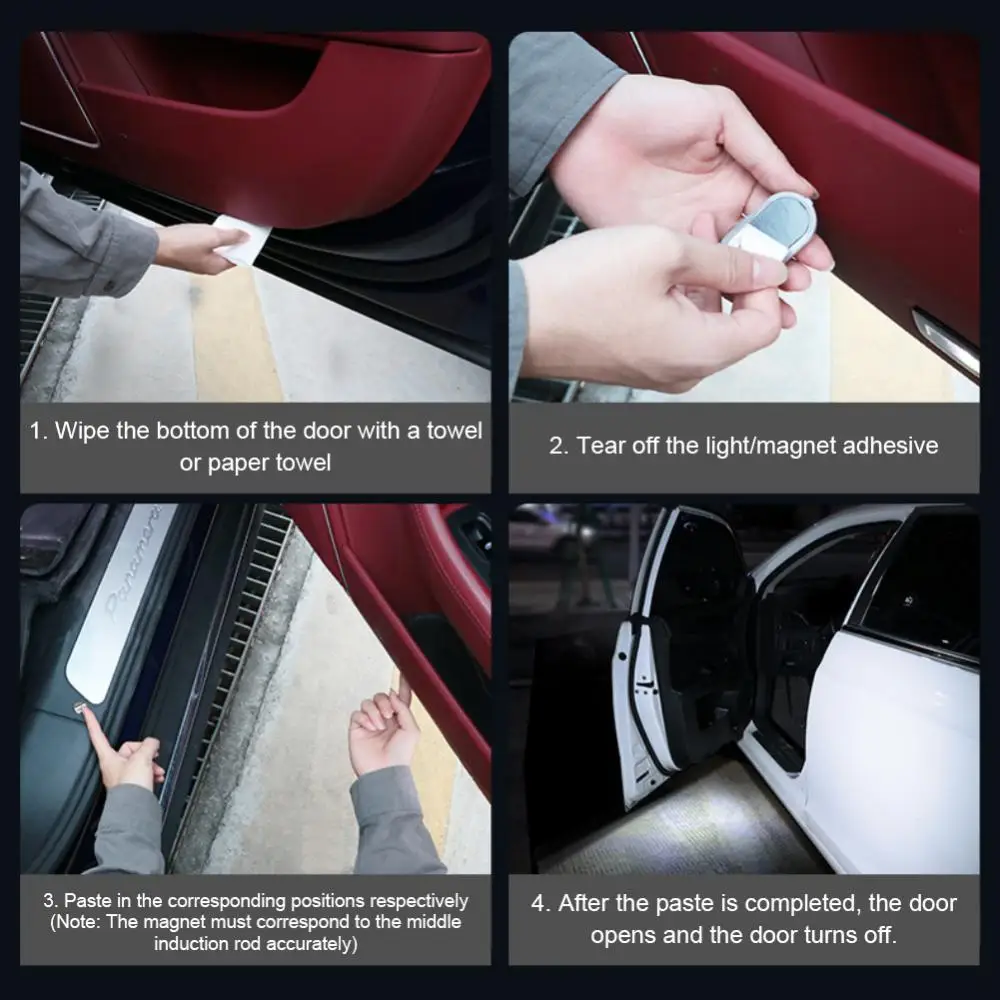 1. Wipe the bottom of the door with a towel or paper towel

2. Tear off the light/magnet adhesive

Panamera

3. Paste in the corresponding positions respectively (Note: The magnet must correspond to the middle induction rod accurately)

4. After the paste is completed, the door opens and the door turns off.