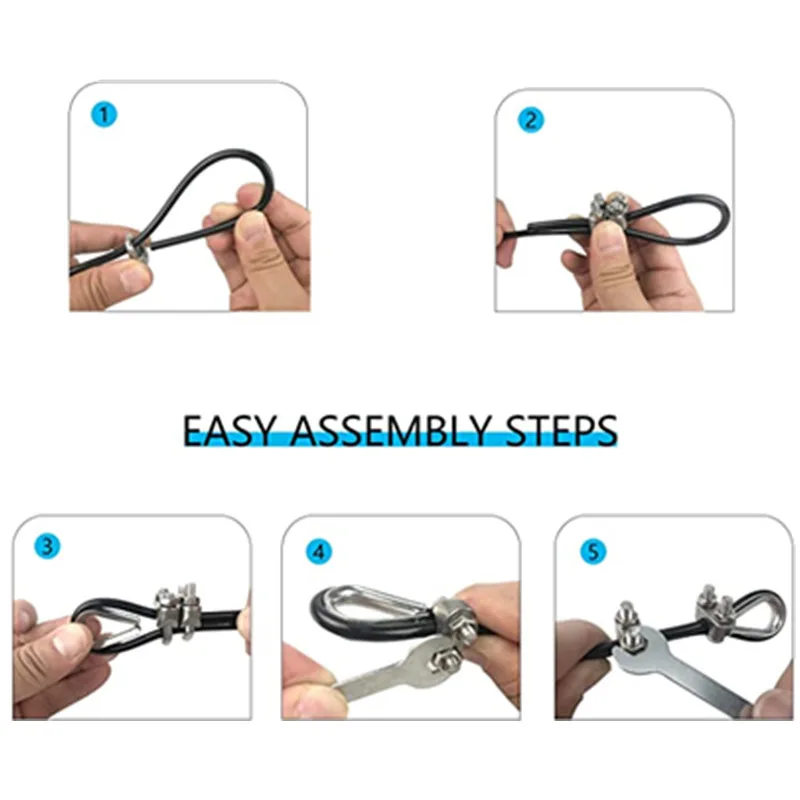 1

2

EASY ASSEMBLY STEPS

3

4

5