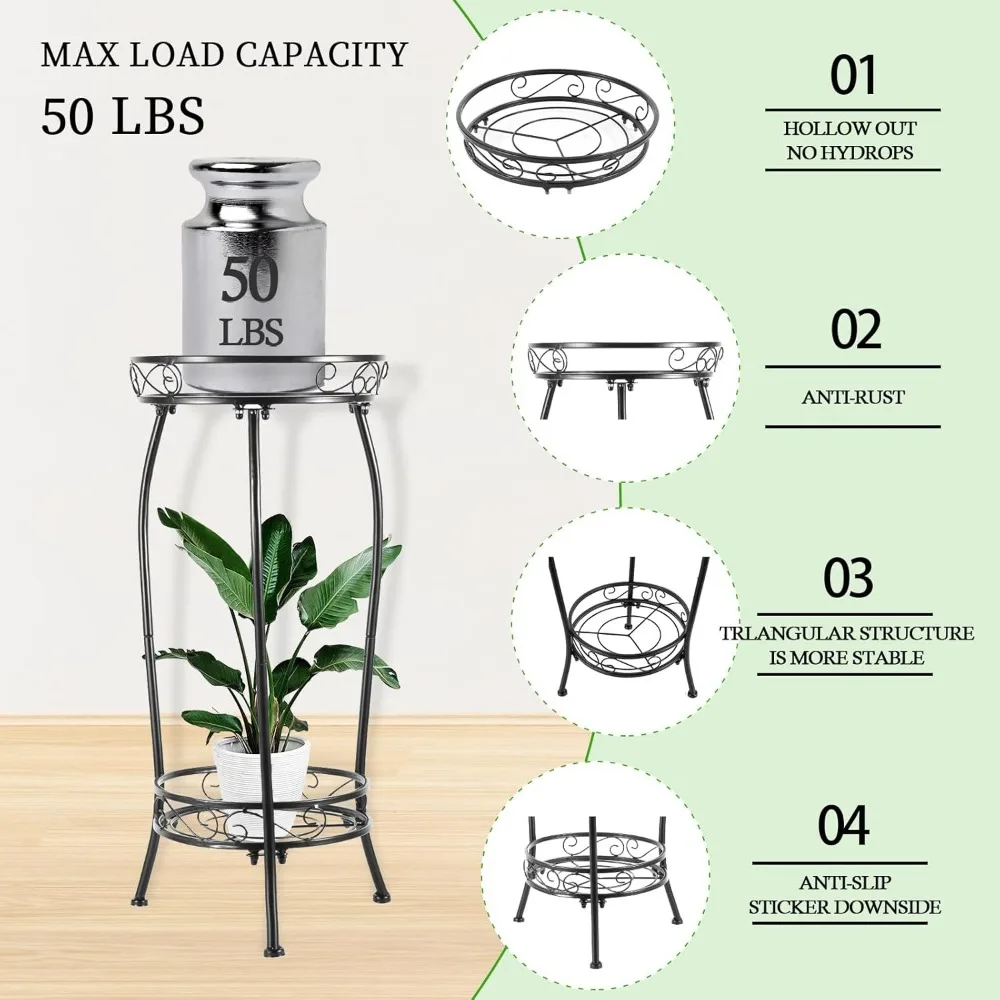 MAX LOAD CAPACITY
50 LBS

50
LBS

01
HOLLOW OUT
NO HYDROPS

02
ANTI-RUST

03
TRLANGULAR STRUCTURE
IS MORE STABLE

04
ANTI-SLIP
STICKER DOWNSIDE