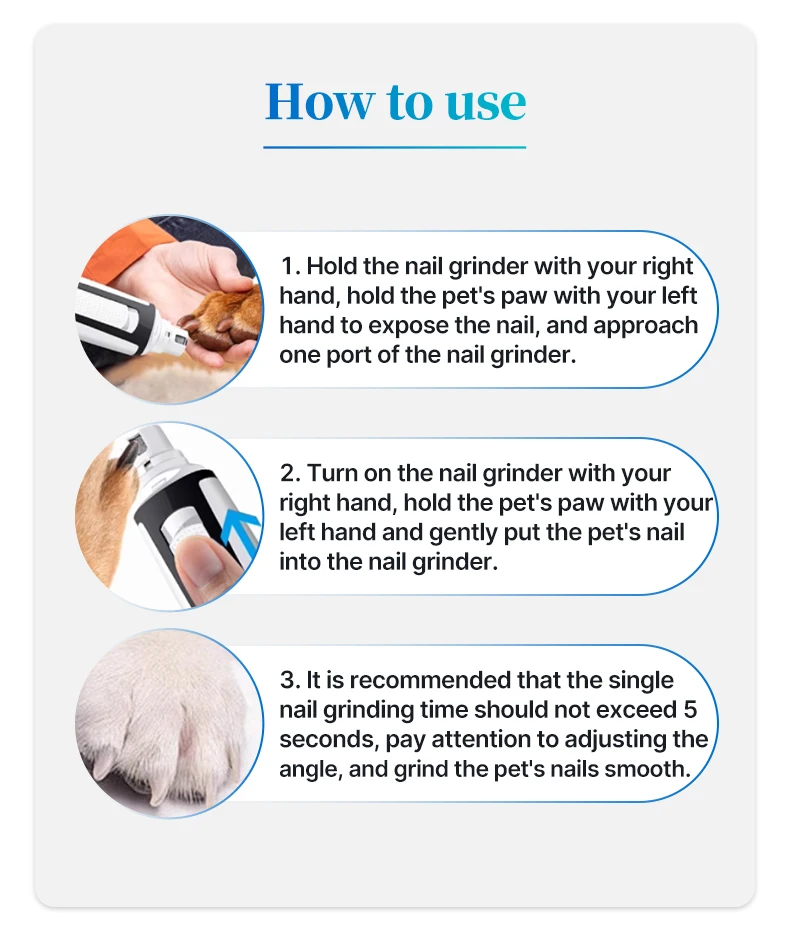 How to use

1. Hold the nail grinder with your right hand, hold the pet's paw with your left hand to expose the nail, and approach one port of the nail grinder.

2. Turn on the nail grinder with your right hand, hold the pet's paw with your left hand and gently put the pet's nail into the nail grinder.

3. It is recommended that the single nail grinding time should not exceed 5 seconds, pay attention to adjusting the angle, and grind the pet's nails smooth.