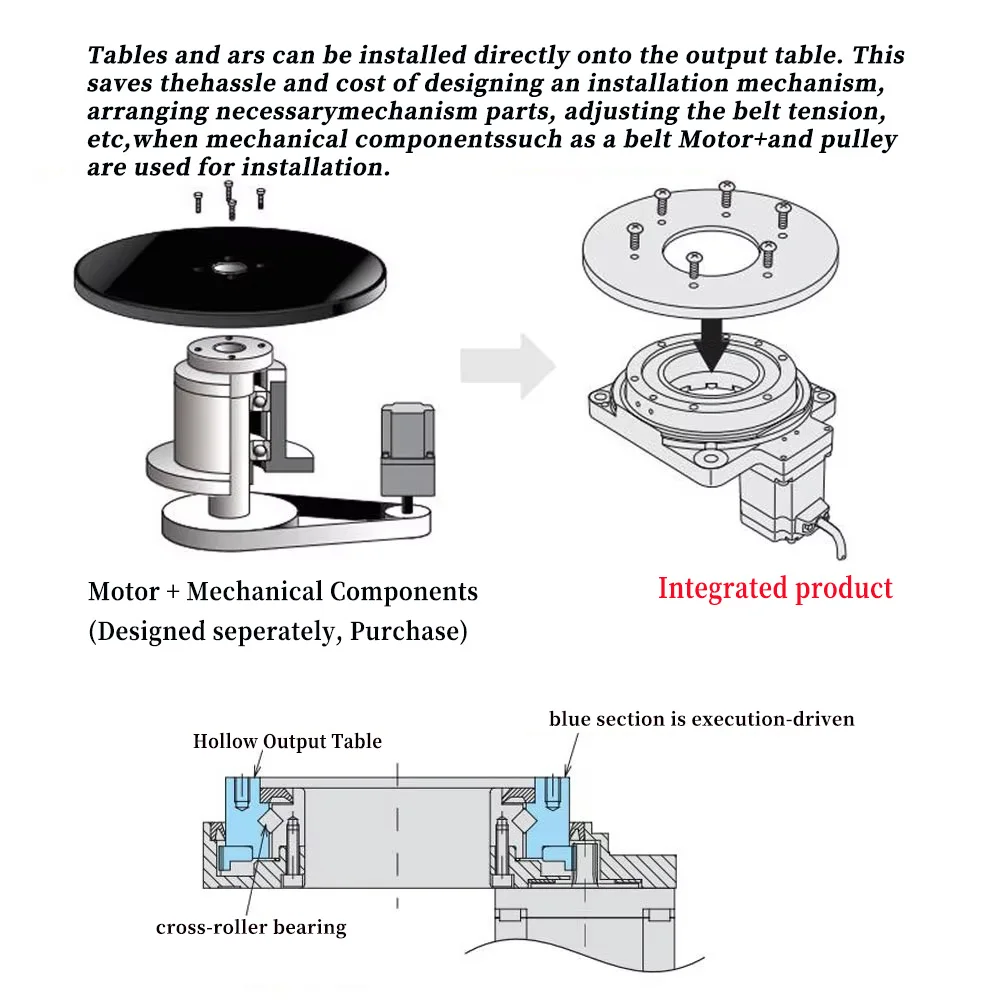 Tables and ars can be installed directly onto the output table. This saves thehassle and cost of designing an installation mechanism, arranging necessarymechanism parts, adjusting the belt tension, etc,when mechanical componentssuch as a belt Motor+and pulley are used for installation.

Motor + Mechanical Components
(Designed seperately, Purchase)

Integrated product

Hollow Output Table

blue section is execution-driven

cross-roller bearing