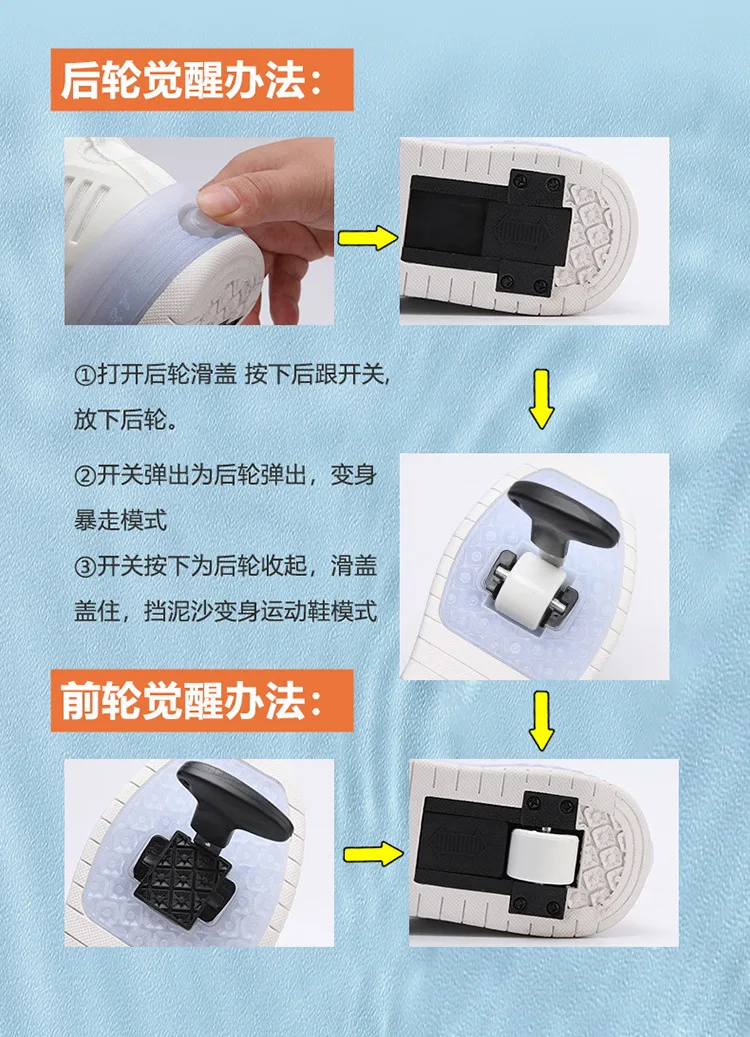 后轮觉醒办法:

①打开后轮滑盖 按下后跟开关,放下后轮。

②开关弹出为后轮弹出，变身暴走模式

③开关按下为后轮收起，滑盖盖住，挡泥沙变身运动鞋模式

前轮觉醒办法: