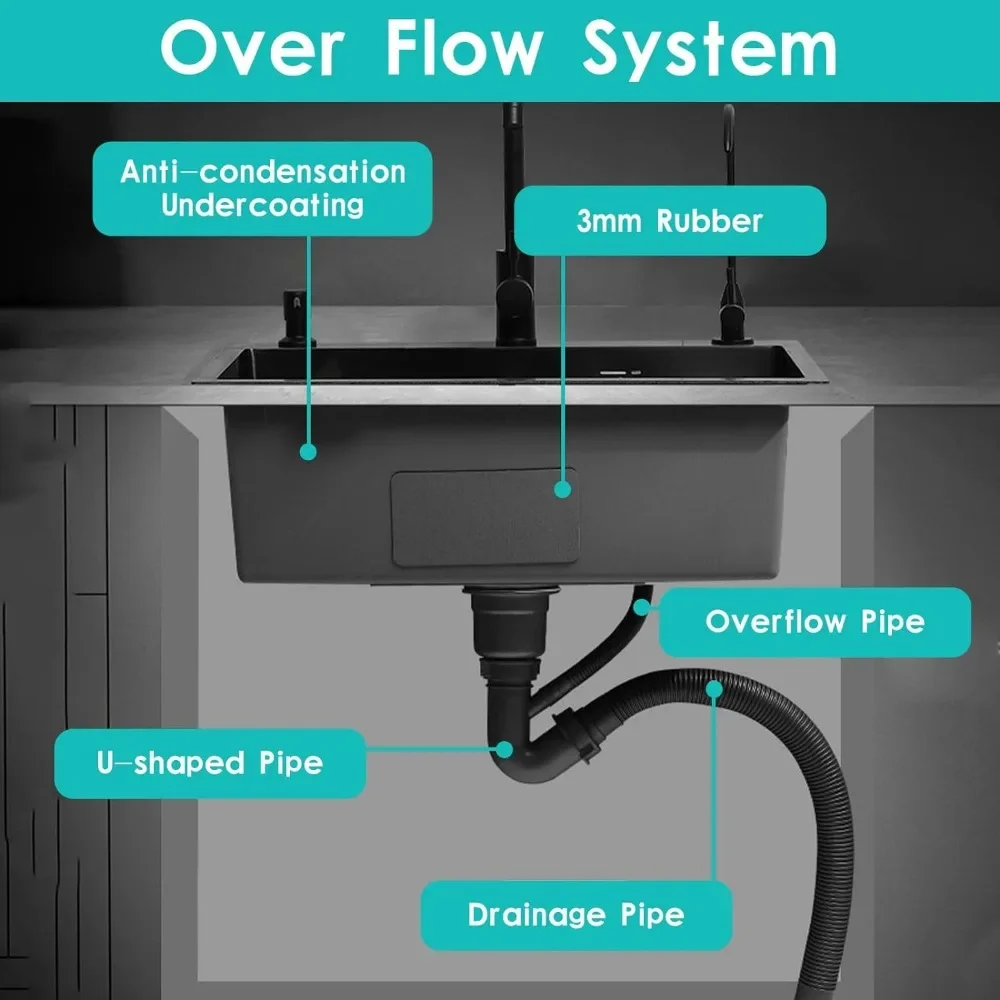 Over Flow System

Anti-condensation Undercoating

3mm Rubber

Overflow Pipe

U-shaped Pipe

Drainage Pipe