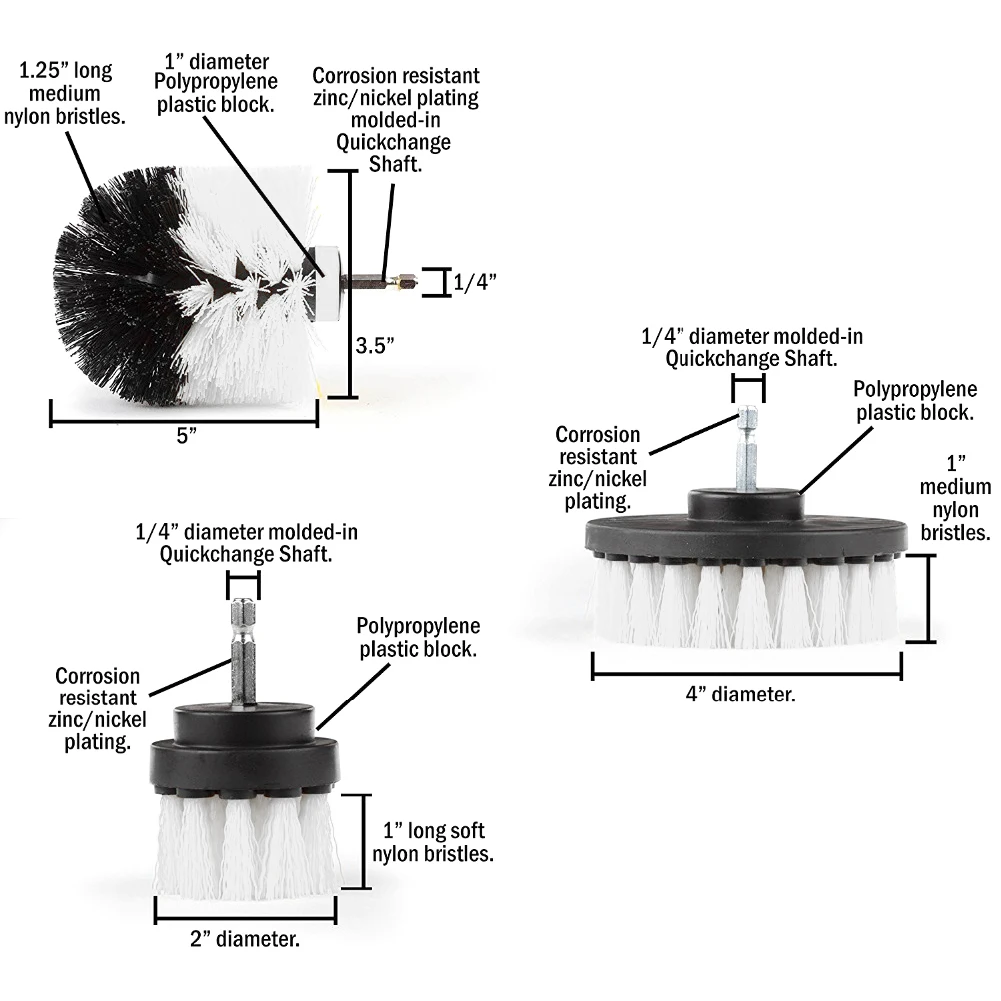 1.25” long medium nylon bristles.

1” diameter Polypropylene plastic block.

Corrosion resistant zinc/nickel plating molded-in Quickchange Shaft.

1/4”

3.5”

5”

1/4” diameter molded-in Quickchange Shaft.

Polypropylene plastic block.

Corrosion resistant zinc/nickel plating.

1” medium nylon bristles.

4” diameter.

1/4” diameter molded-in Quickchange Shaft.

Polypropylene plastic block.

Corrosion resistant zinc/nickel plating.

1” long soft nylon bristles.

2” diameter.