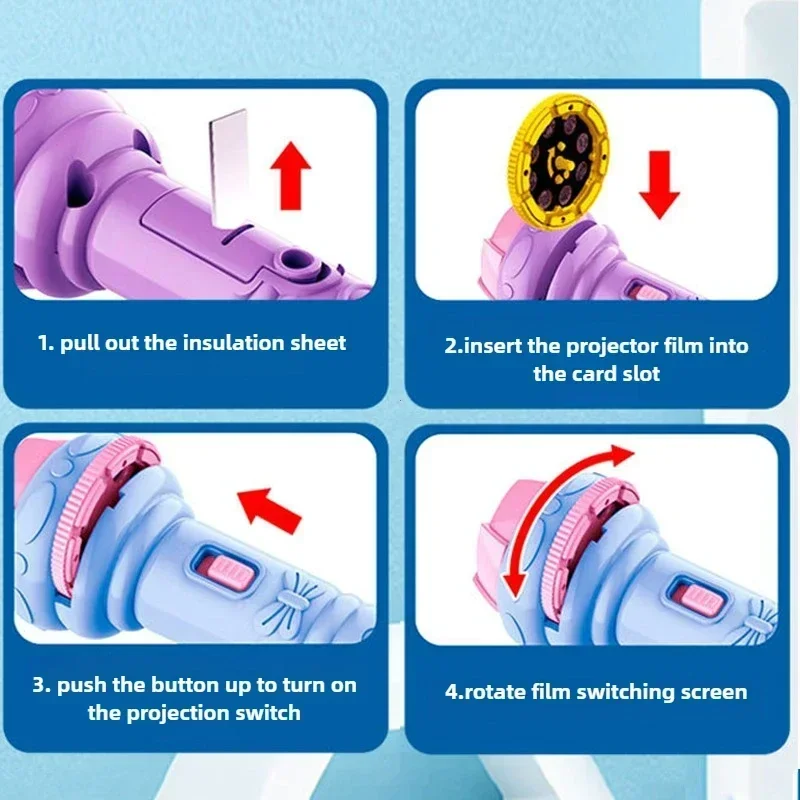 1. pull out the insulation sheet

2.insert the projector film into the card slot

3. push the button up to turn on the projection switch

4.rotate film switching screen