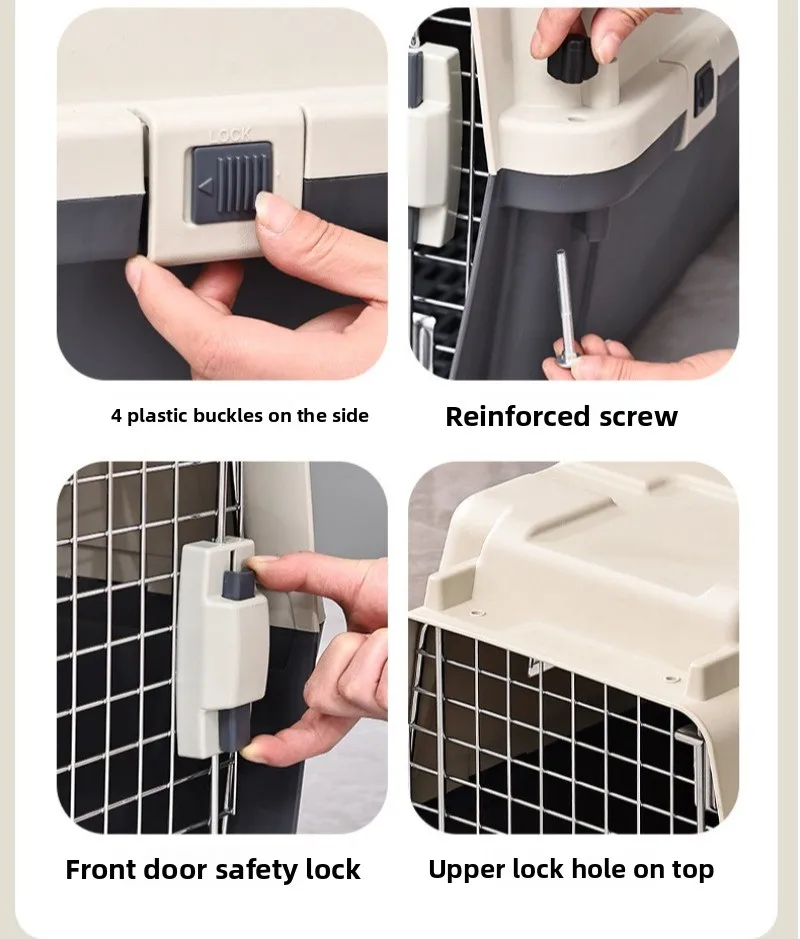 LOCK

4 plastic buckles on the side

Reinforced screw

Front door safety lock

Upper lock hole on top