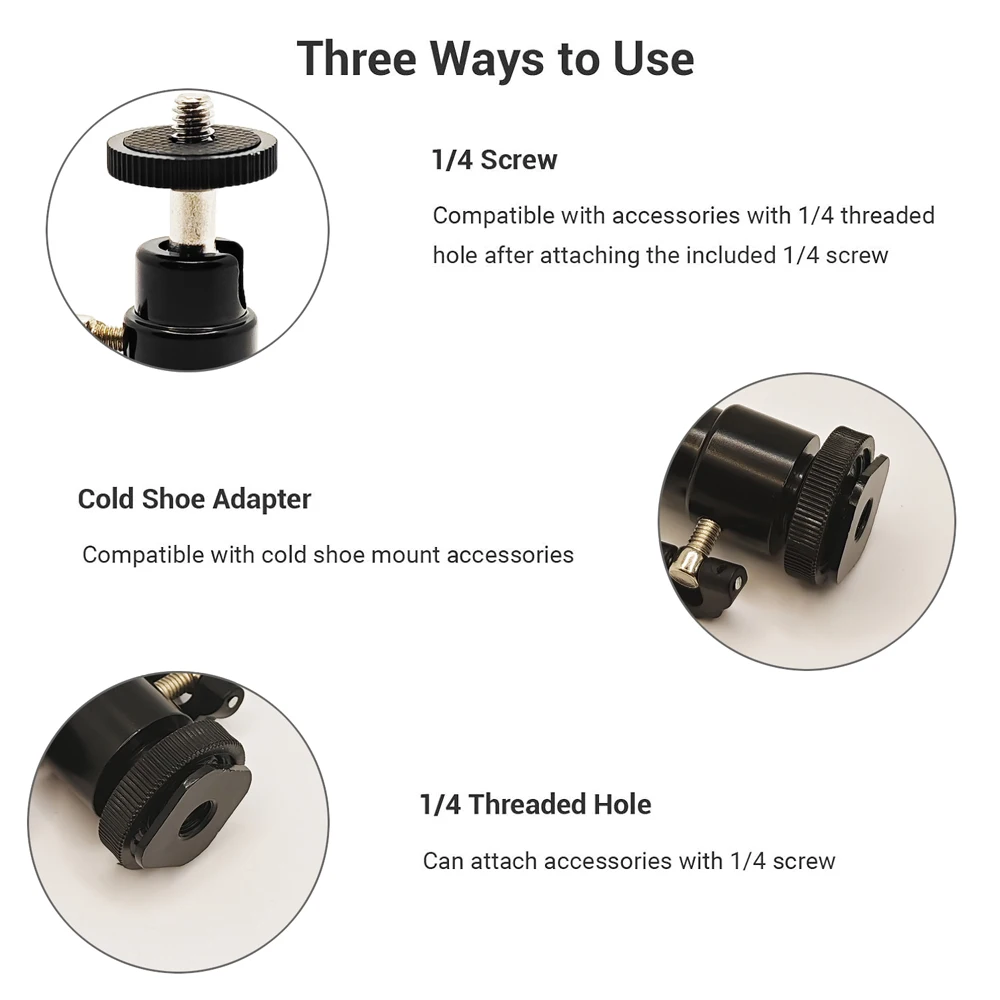 Three Ways to Use

1/4 Screw

Compatible with accessories with 1/4 threaded hole after attaching the included 1/4 screw

Cold Shoe Adapter

Compatible with cold shoe mount accessories

1/4 Threaded Hole

Can attach accessories with 1/4 screw