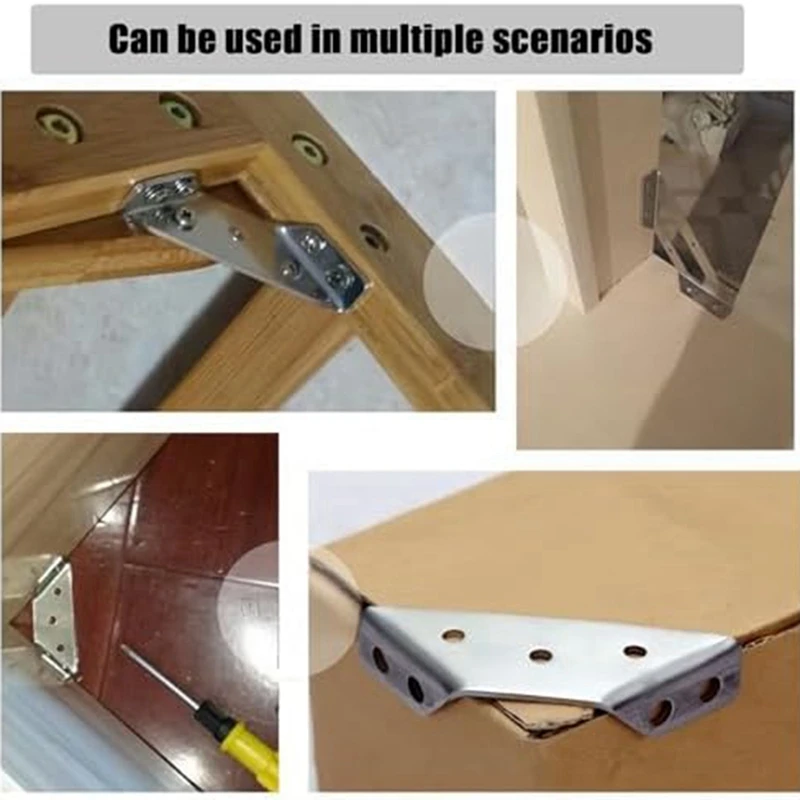 Can be used in multiple scenarios