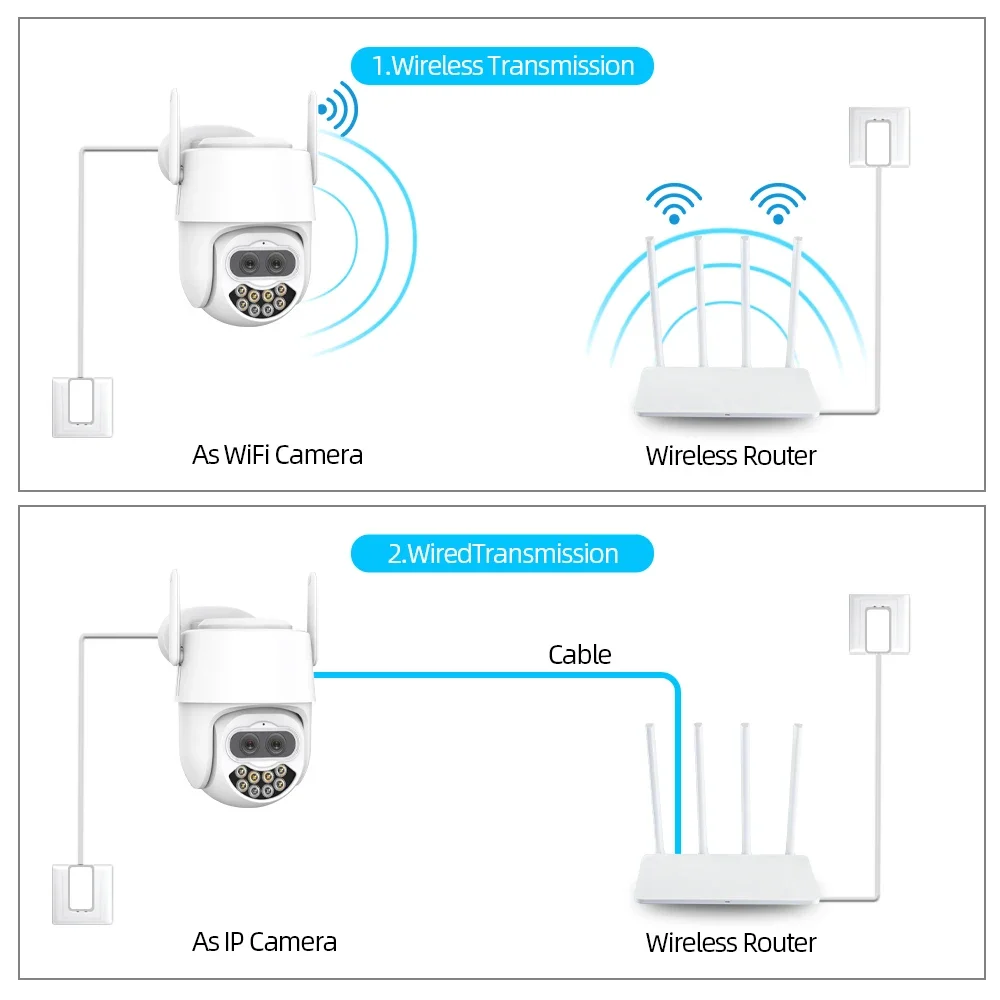 1.Wireless Transmission

As WiFi Camera

Wireless Router

2.WiredTransmission

Cable

As IP Camera

Wireless Router