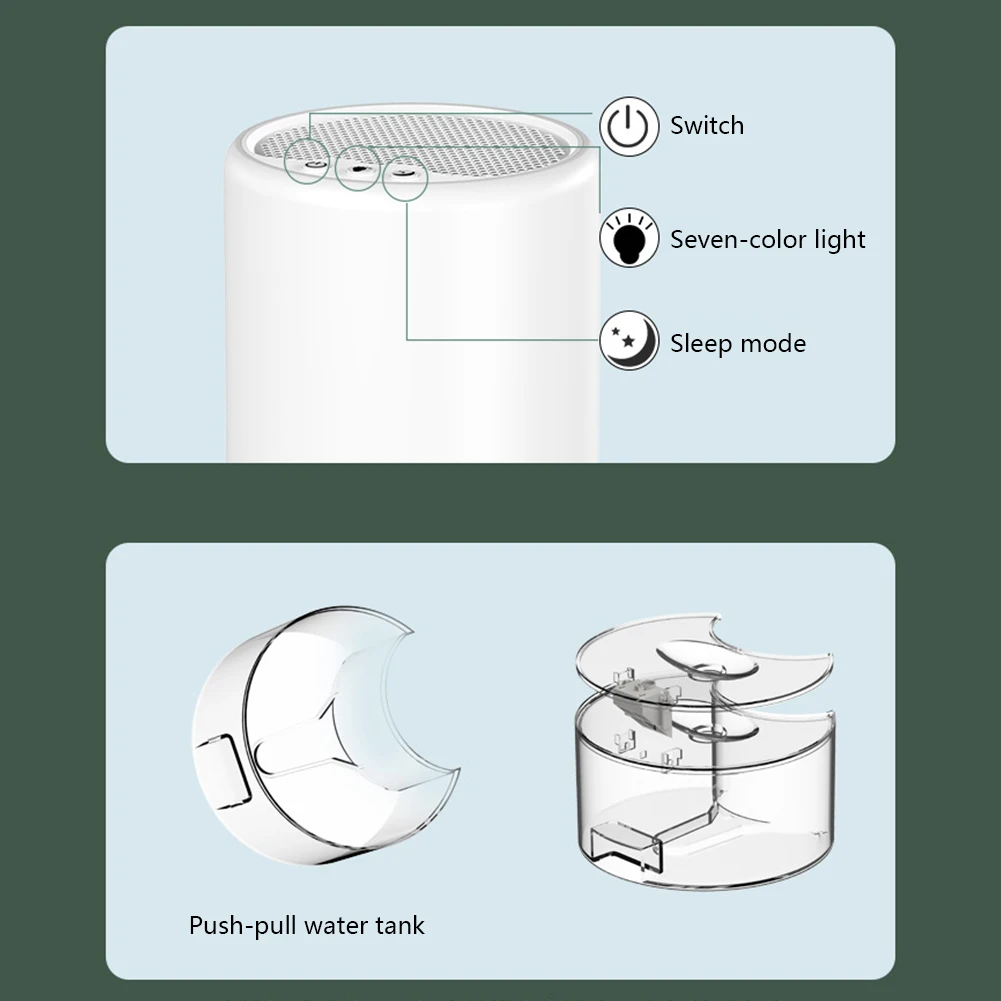 Switch

Seven-color light

Sleep mode

Push-pull water tank