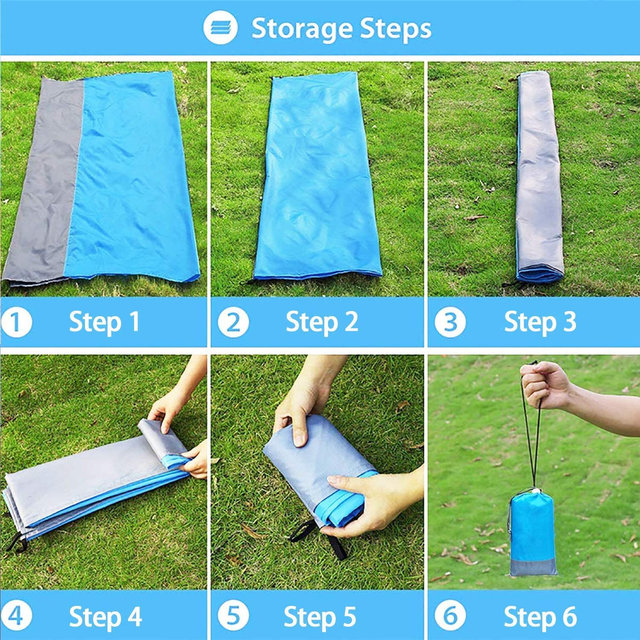 Storage Steps

1 Step 1

2 Step 2

3 Step 3

4 Step 4

5 Step 5

6 Step 6