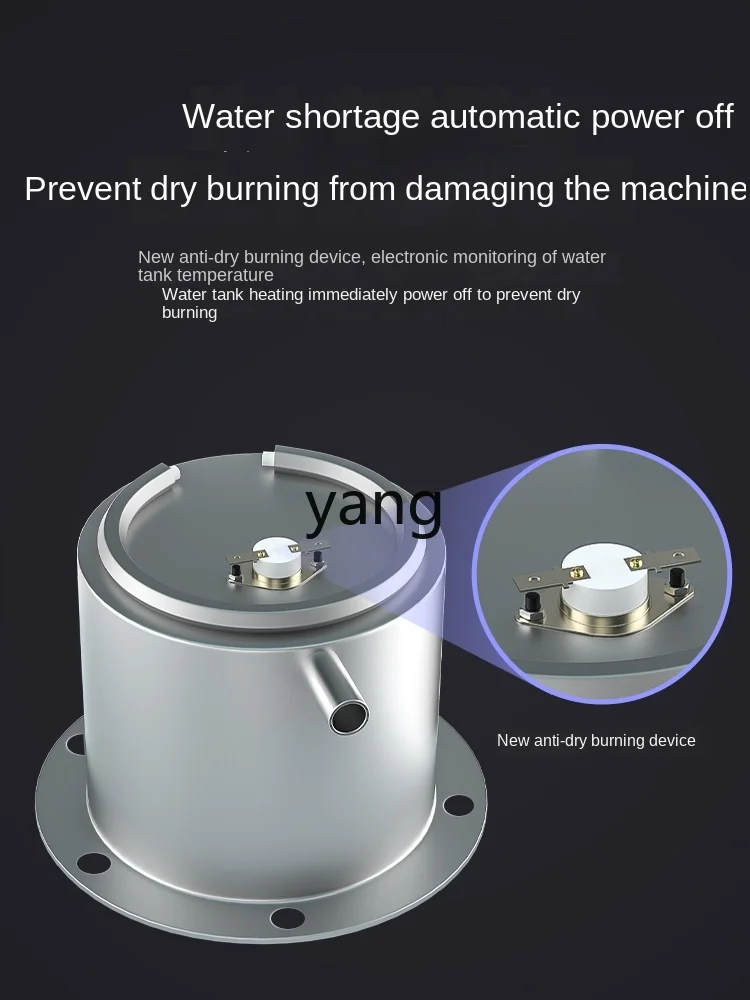 Water shortage automatic power off

Prevent dry burning from damaging the machine

New anti-dry burning device, electronic monitoring of water tank temperature
Water tank heating immediately power off to prevent dry burning

yang

New anti-dry burning device