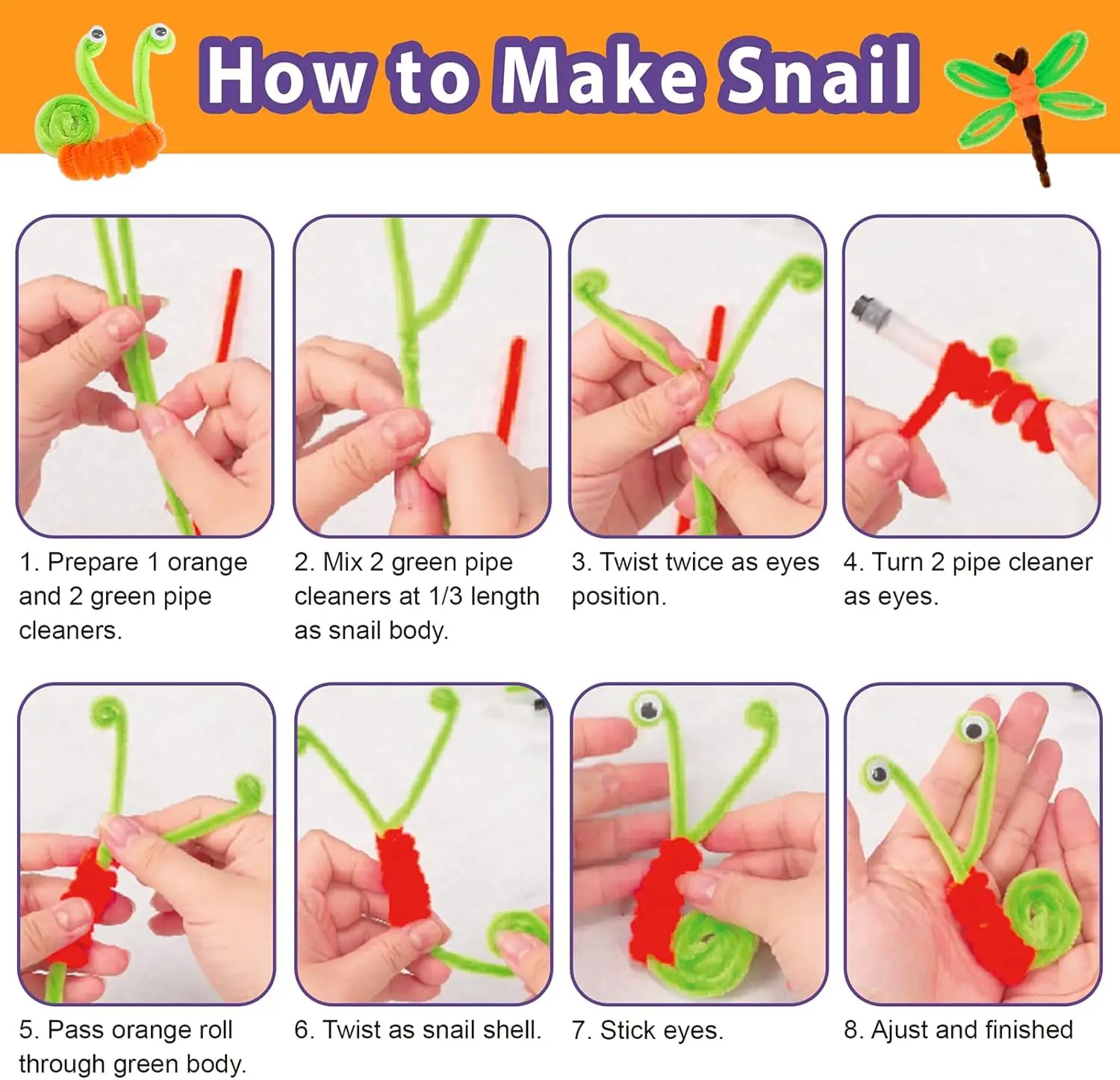 How to Make Snail

1. Prepare 1 orange and 2 green pipe cleaners.

2. Mix 2 green pipe cleaners at 1/3 length as snail body.

3. Twist twice as eyes position.

4. Turn 2 pipe cleaner as eyes.

5. Pass orange roll through green body.

6. Twist as snail shell.

7. Stick eyes.

8. Ajust and finished