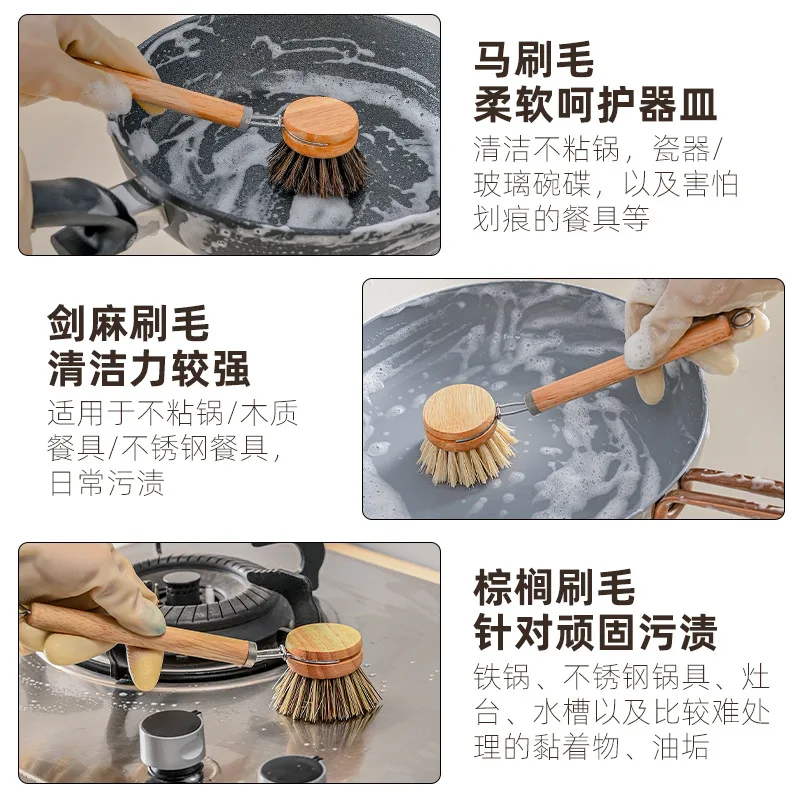 马刷毛
柔软呵护器皿

清洁不粘锅，瓷器/玻璃碗碟，以及害怕划痕的餐具等

剑麻刷毛
清洁力较强

适用于不粘锅/木质餐具/不锈钢餐具，日常污渍

棕榈刷毛
针对顽固污渍

铁锅、不锈钢锅具、灶台、水槽以及比较难处理的黏着物、油垢