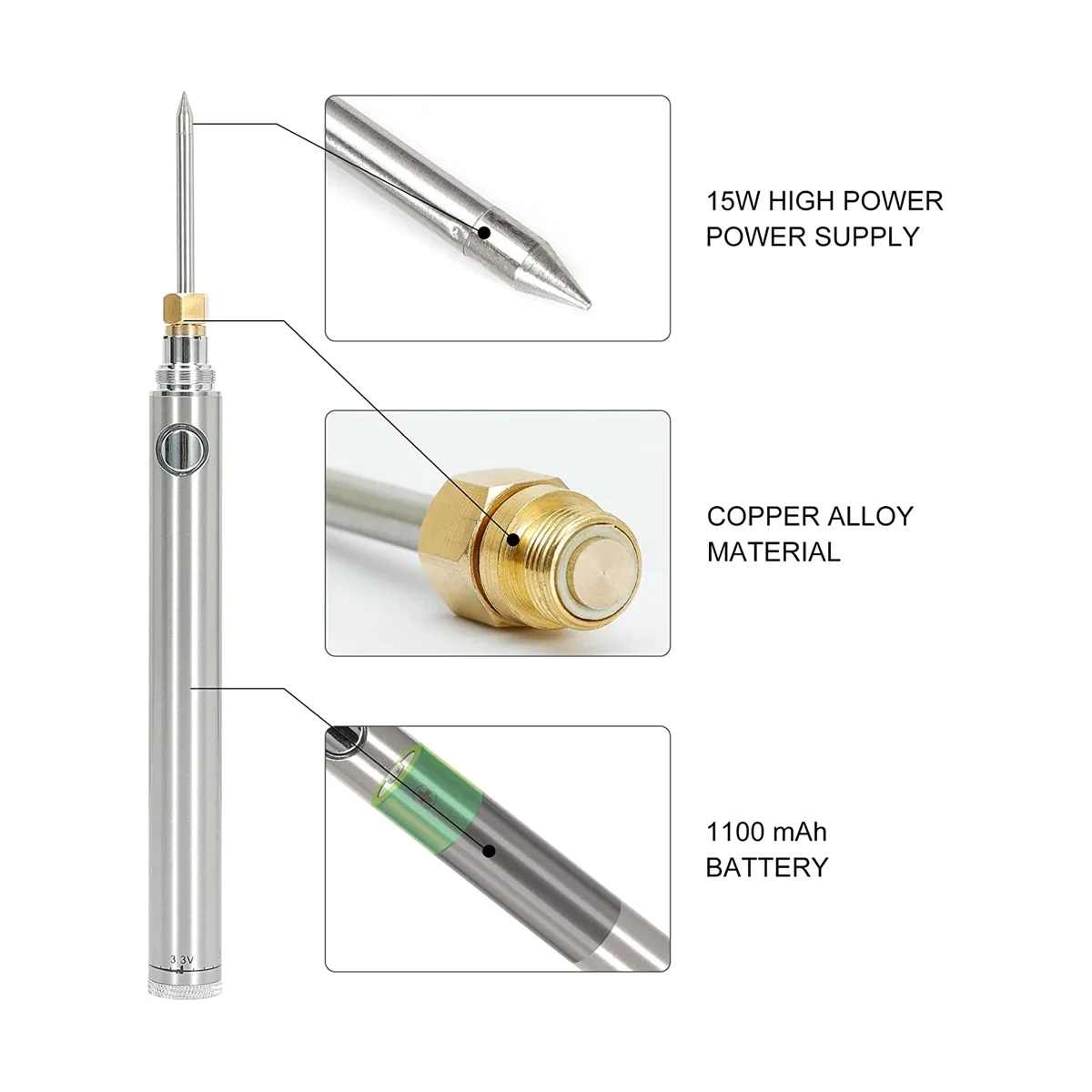 15W HIGH POWER
POWER SUPPLY

COPPER ALLOY
MATERIAL

1100 mAh
BATTERY

3.3V