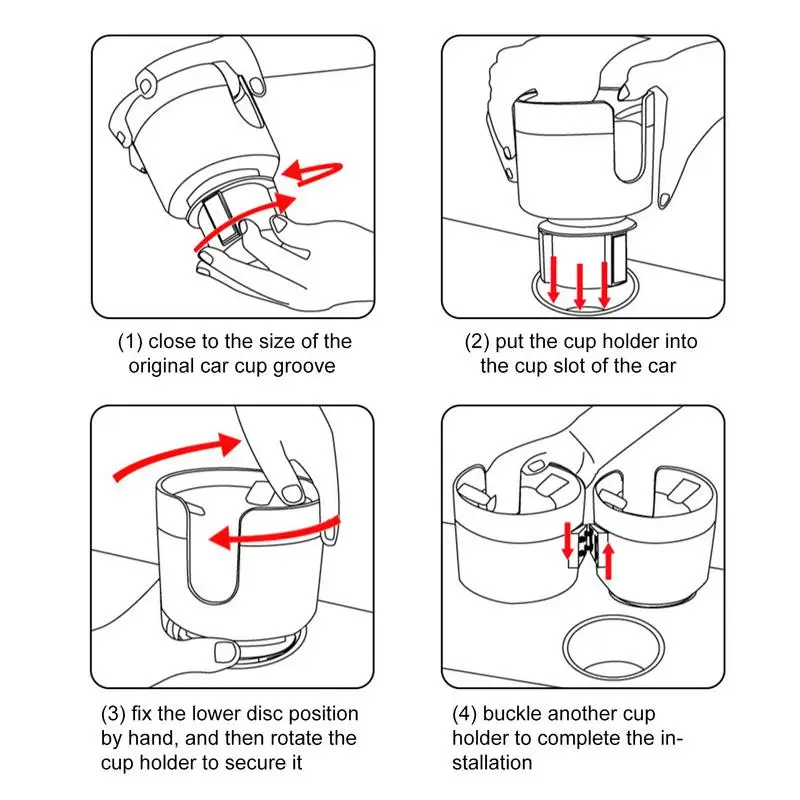 (1) close to the size of the original car cup groove

(2) put the cup holder into the cup slot of the car

(3) fix the lower disc position by hand, and then rotate the cup holder to secure it

(4) buckle another cup holder to complete the installation