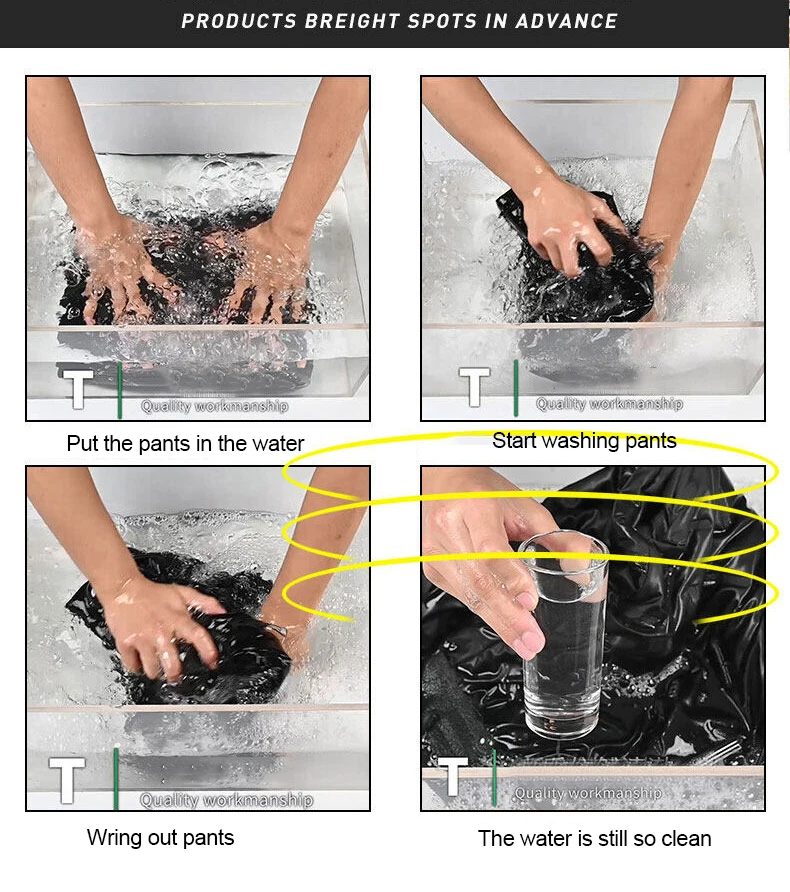 PRODUCTS BREIGHT SPOTS IN ADVANCE

T Quality workmanship

Put the pants in the water

T Quality workmanship

Start washing pants

T Quality workmanship

Wring out pants

T Quality workmanship

The water is still so clean