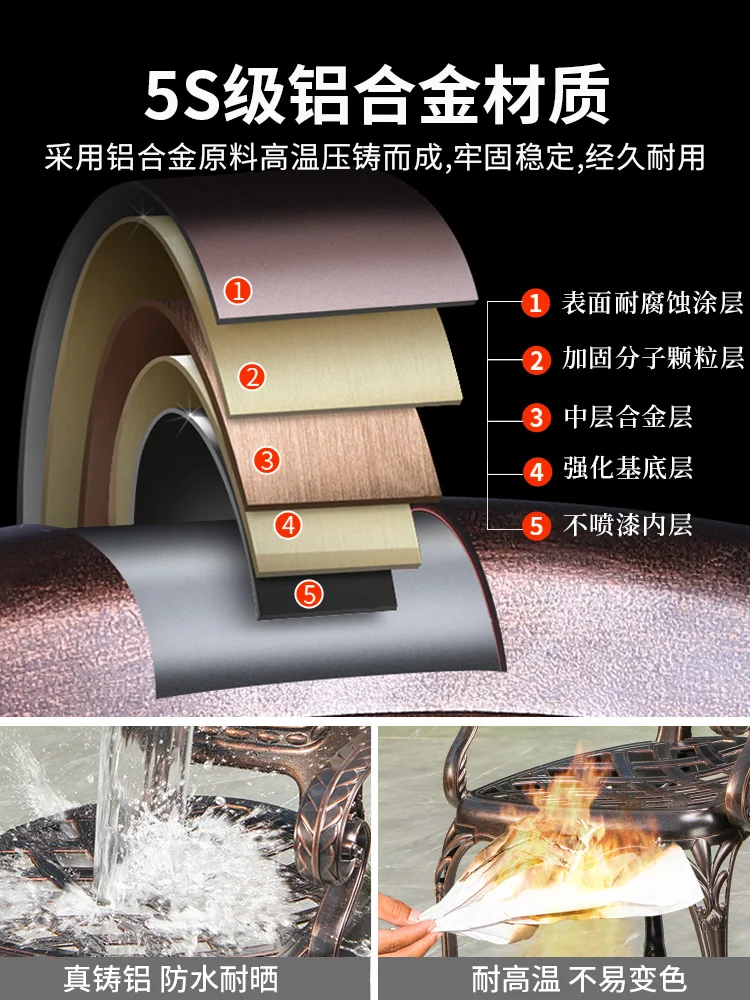 5S级铝合金材质

采用铝合金原料高温压铸而成,牢固稳定,经久耐用

1
2
3
4
5

1 表面耐腐蚀涂层
2 加固分子颗粒层
3 中层合金层
4 强化基底层
5 不喷漆内层

真铸铝 防水耐晒

耐高温 不易变色