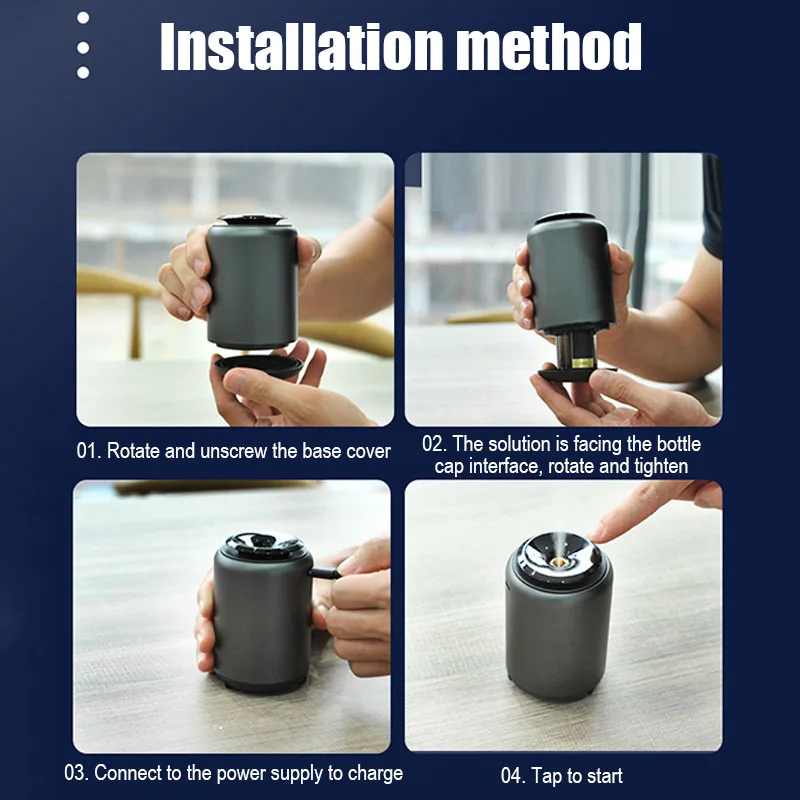 Installation method

01. Rotate and unscrew the base cover

02. The solution is facing the bottle cap interface, rotate and tighten

03. Connect to the power supply to charge

04. Tap to start