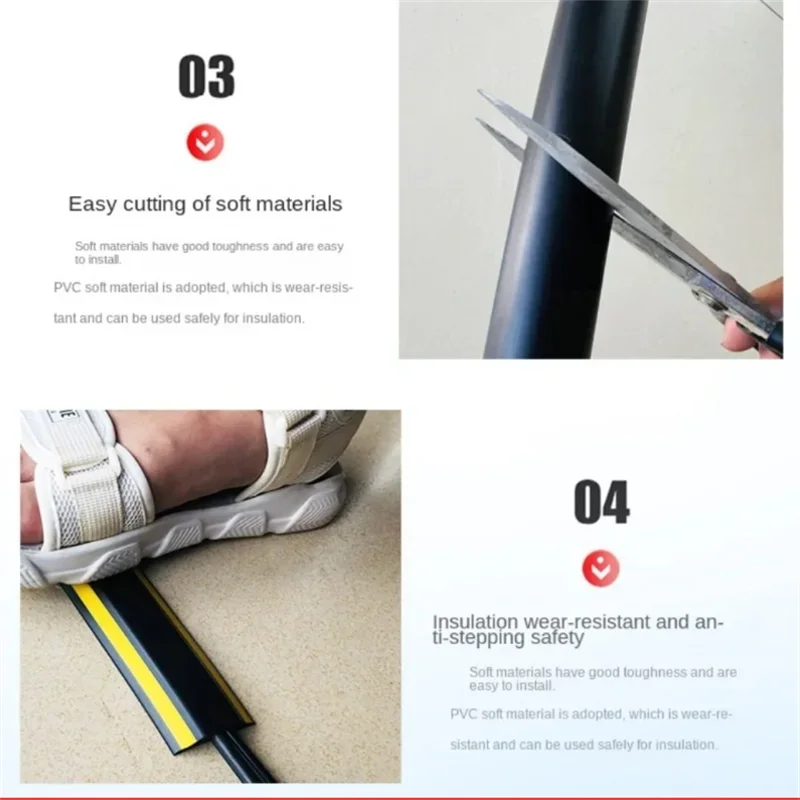 03

Easy cutting of soft materials

Soft materials have good toughness and are easy to install.

PVC soft material is adopted, which is wear-resistant and can be used safely for insulation.

04

Insulation wear-resistant and anti-stepping safety

Soft materials have good toughness and are easy to install.

PVC soft material is adopted, which is wear-resistant and can be used safely for insulation.