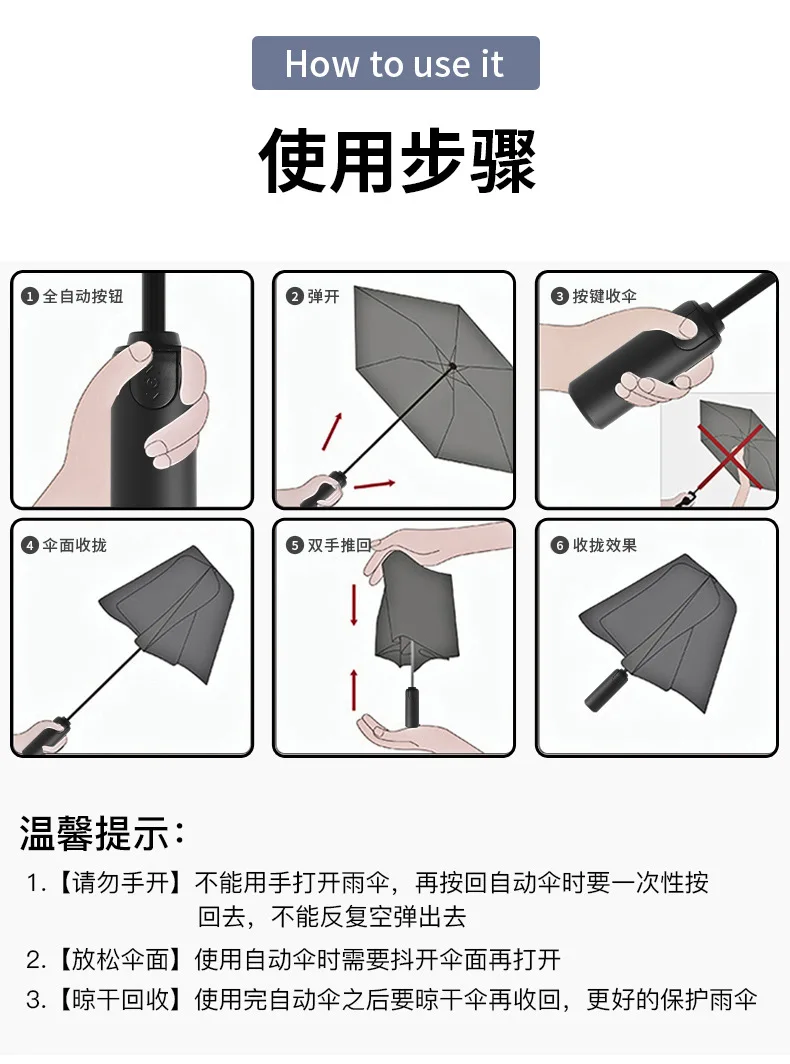 How to use it

使用步骤

1 全自动按钮

2 弹开

3 按键收伞

4 伞面收拢

5 双手推回

6 收拢效果

温馨提示：

1.【请勿手开】不能用手打开雨伞，再按回自动伞时要一次性按回去，不能反复空弹出去

2.【放松伞面】使用自动伞时需要抖开伞面再打开

3.【晾干回收】使用完自动伞之后要晾干伞再收回，更好的保护雨伞