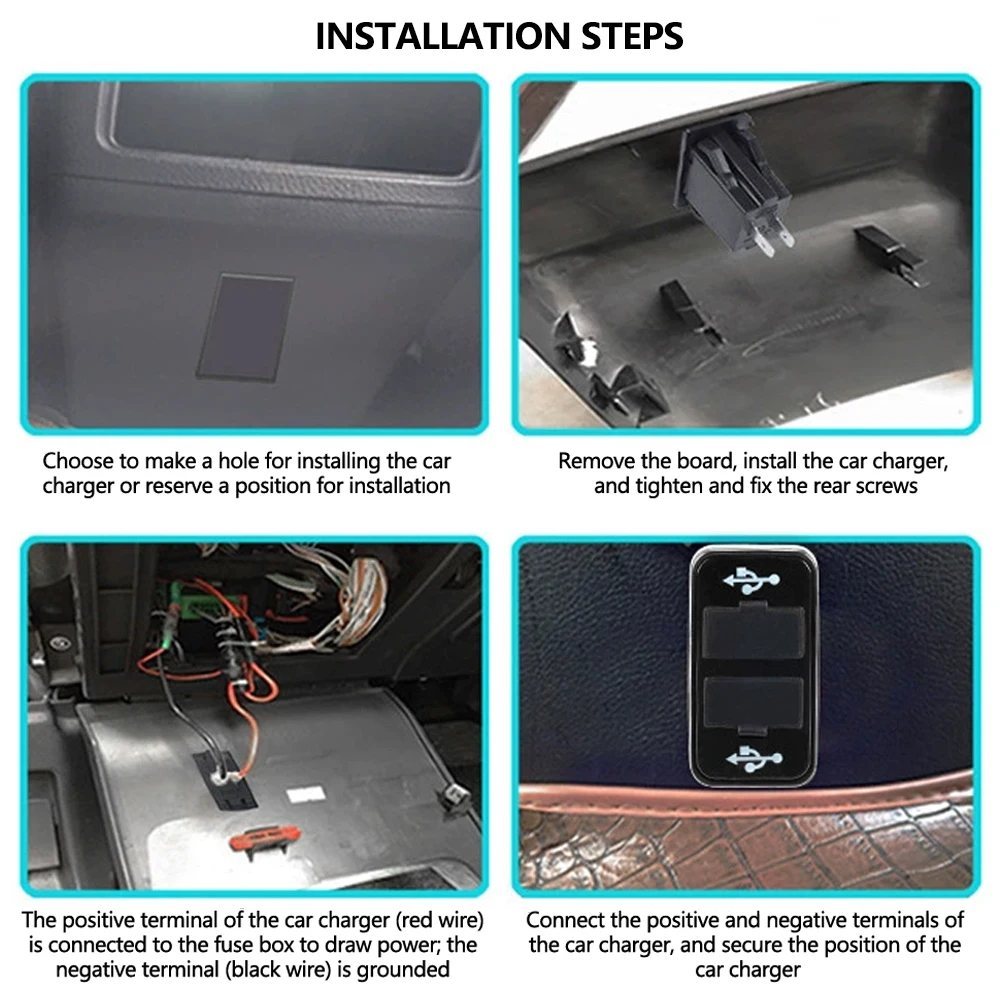 INSTALLATION STEPS

Choose to make a hole for installing the car charger or reserve a position for installation

Remove the board, install the car charger, and tighten and fix the rear screws

The positive terminal of the car charger (red wire) is connected to the fuse box to draw power; the negative terminal (black wire) is grounded

Connect the positive and negative terminals of the car charger, and secure the position of the car charger