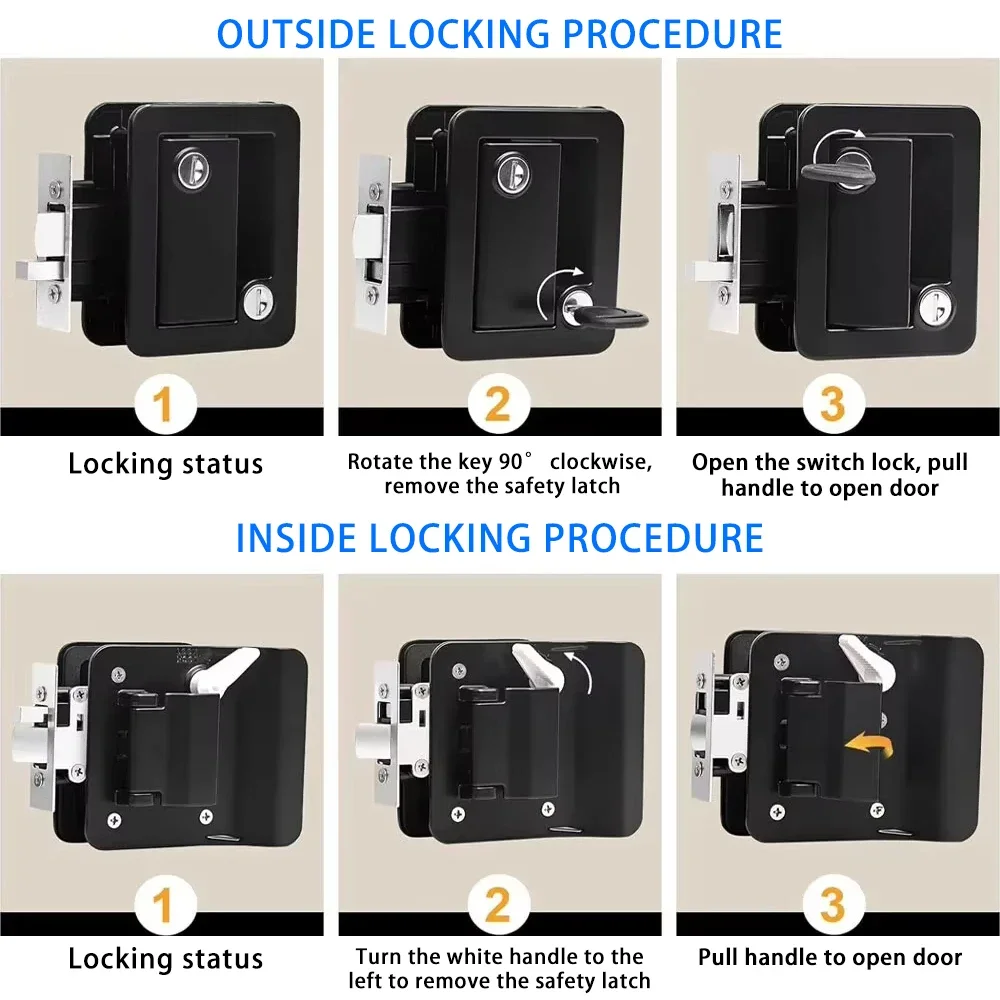 OUTSIDE LOCKING PROCEDURE

1

Locking status

2

Rotate the key 90° clockwise, remove the safety latch

3

Open the switch lock, pull handle to open door

INSIDE LOCKING PROCEDURE

1

Locking status

2

Turn the white handle to the left to remove the safety latch

3

Pull handle to open door