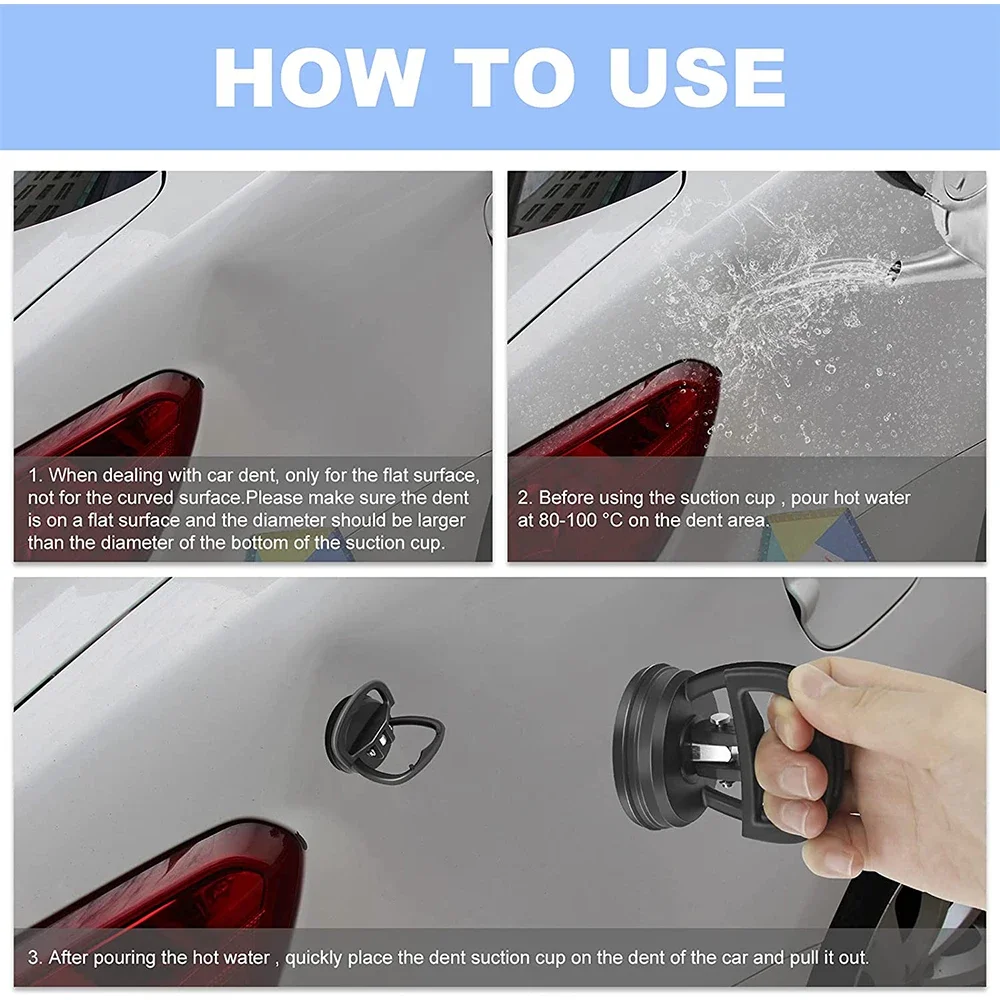 HOW TO USE

1. When dealing with car dent, only for the flat surface, not for the curved surface.Please make sure the dent is on a flat surface and the diameter should be larger than the diameter of the bottom of the suction cup.

2. Before using the suction cup , pour hot water at 80-100 °C on the dent area.

3. After pouring the hot water , quickly place the dent suction cup on the dent of the car and pull it out.