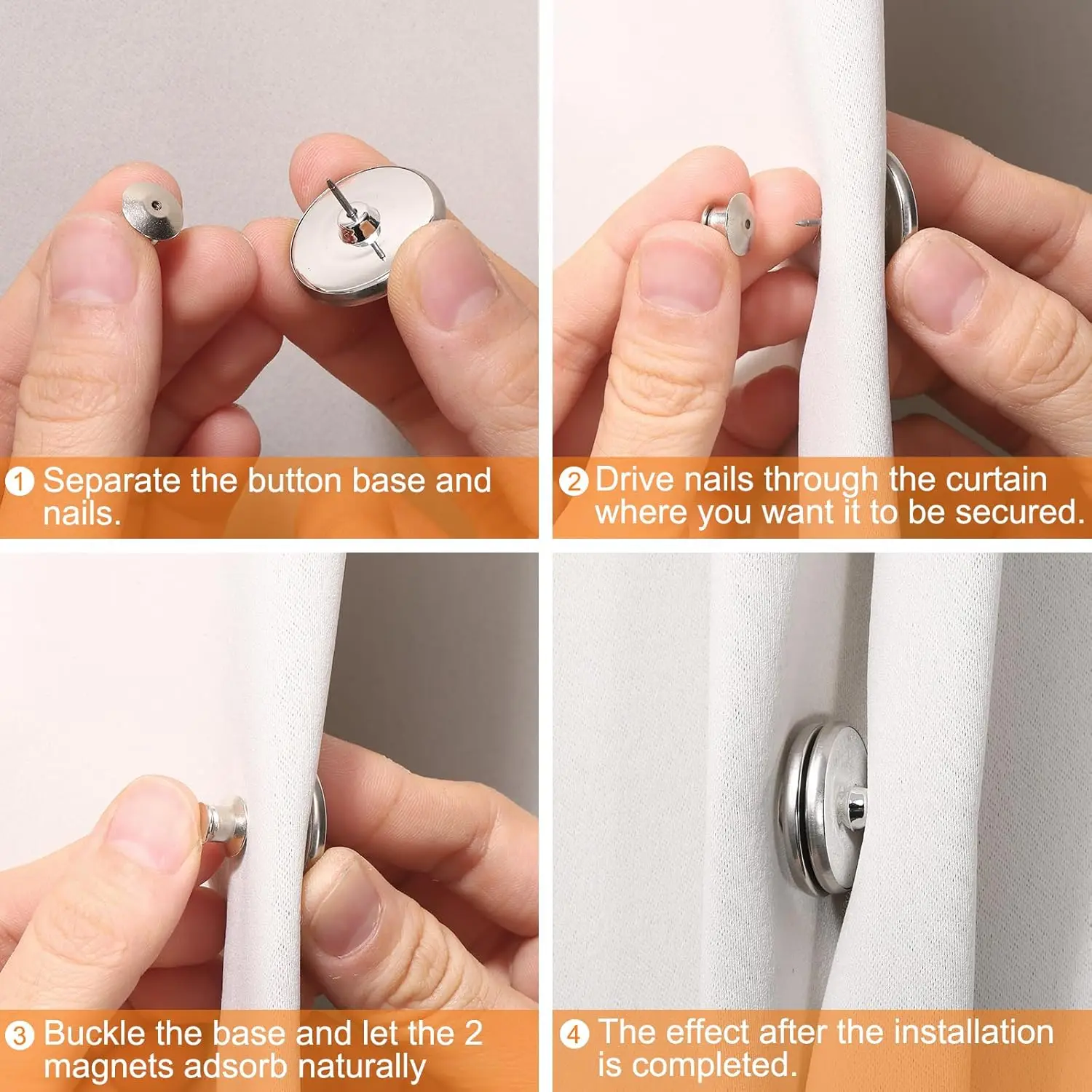 1 Separate the button base and nails.

2 Drive nails through the curtain where you want it to be secured.

3 Buckle the base and let the 2 magnets adsorb naturally

4 The effect after the installation is completed.