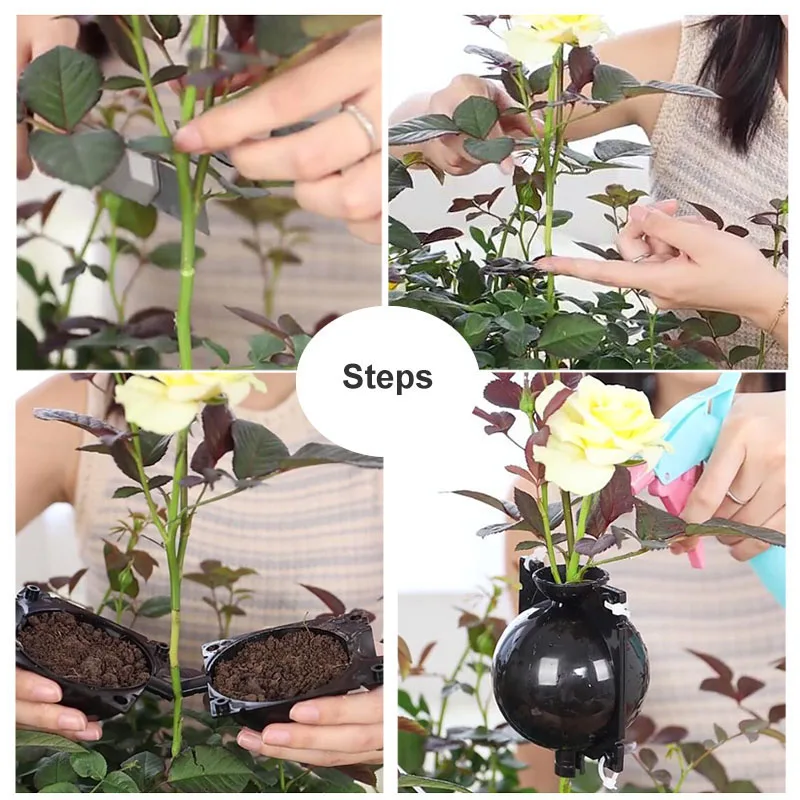 Steps