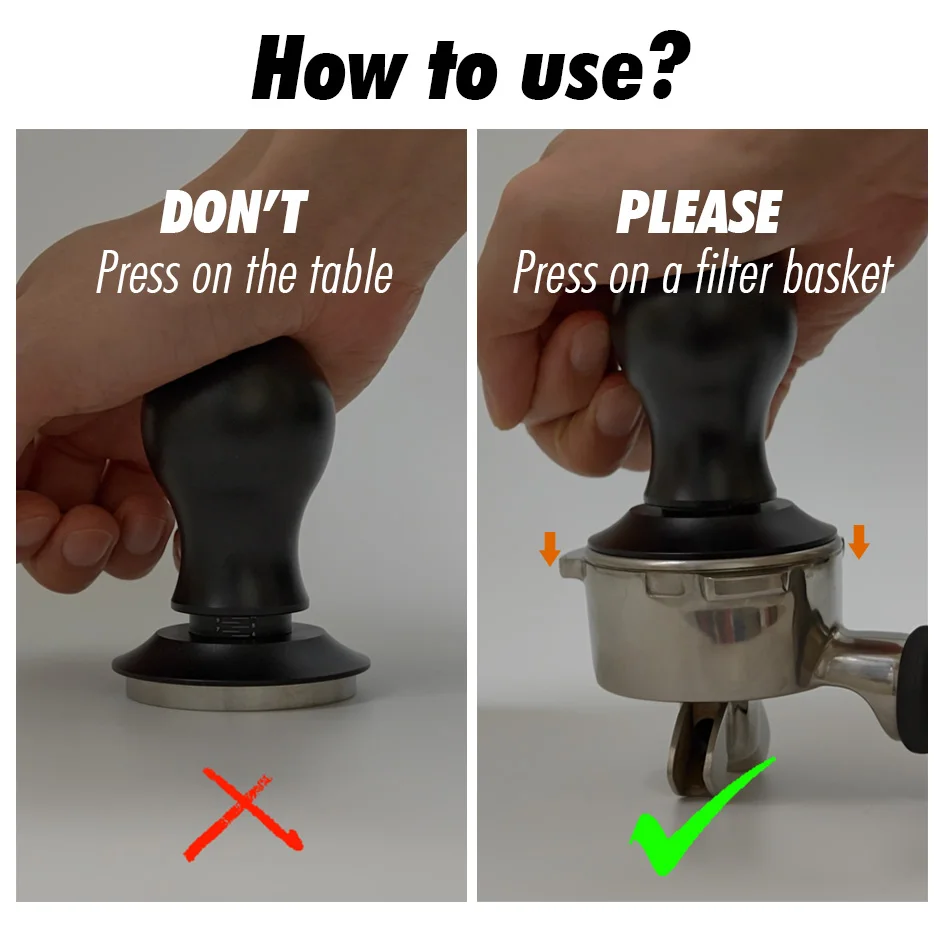 How to use?

DON'T
Press on the table

PLEASE
Press on a filter basket