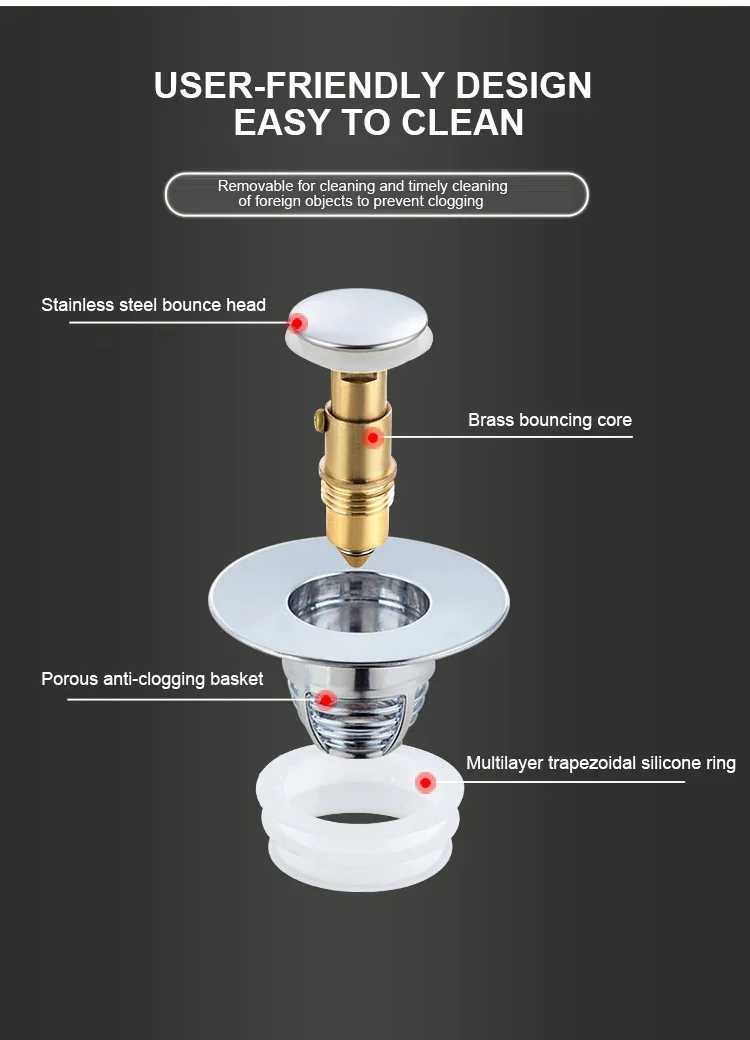 USER-FRIENDLY DESIGN
EASY TO CLEAN

Removable for cleaning and timely cleaning of foreign objects to prevent clogging

Stainless steel bounce head

Brass bouncing core

Porous anti-clogging basket

Multilayer trapezoidal silicone ring